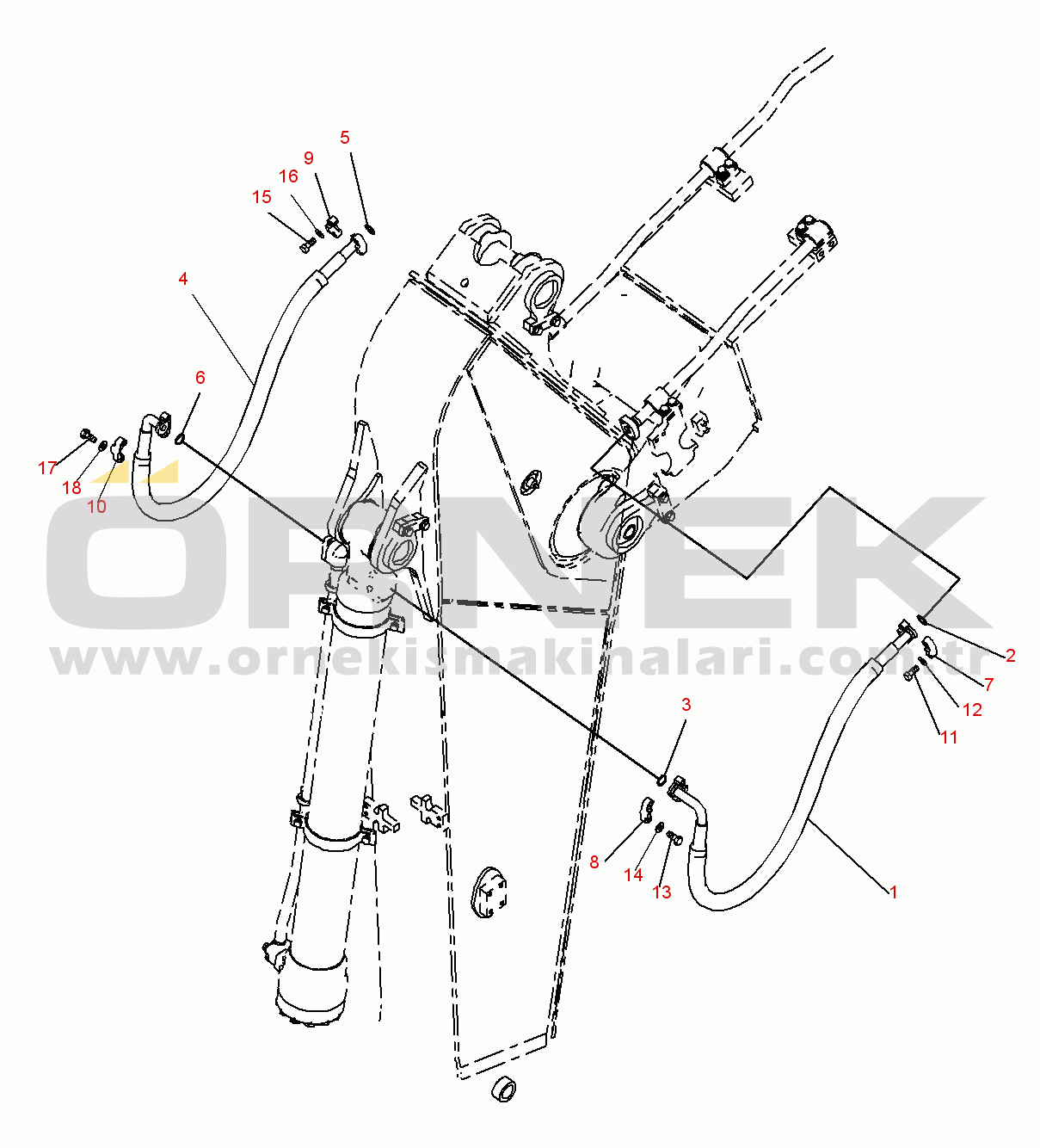 5
9
16
15
4
6
17
18
10
ORNEK
www.ornekismakinalari.com.tr
2
7
12
11
3
8
14
13
1