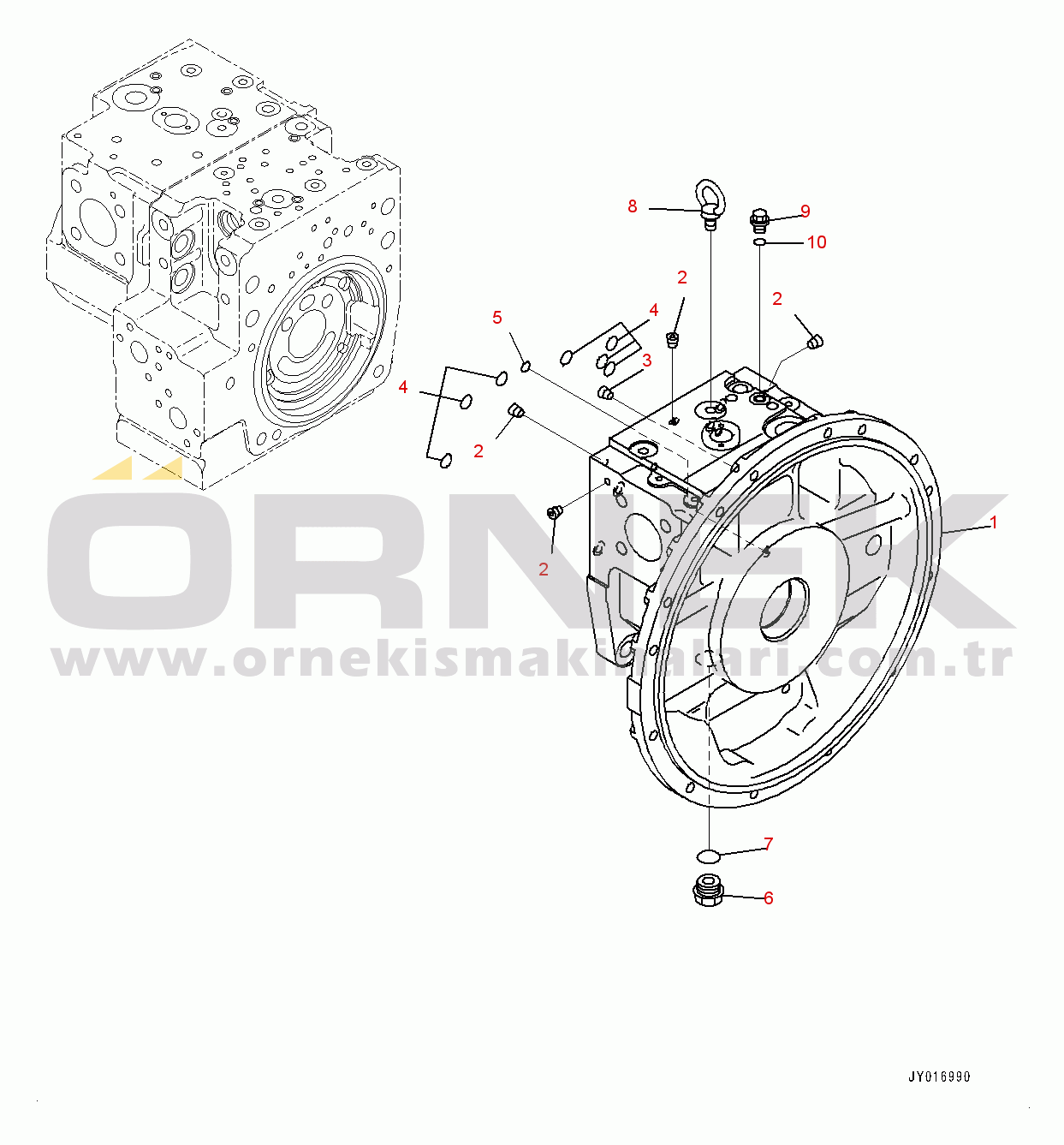 8
9
10
2
2
5
4
3
4
2
2
1
7
6
ÖRNEK
www.ornekismakinalari.com.tr
JY016990