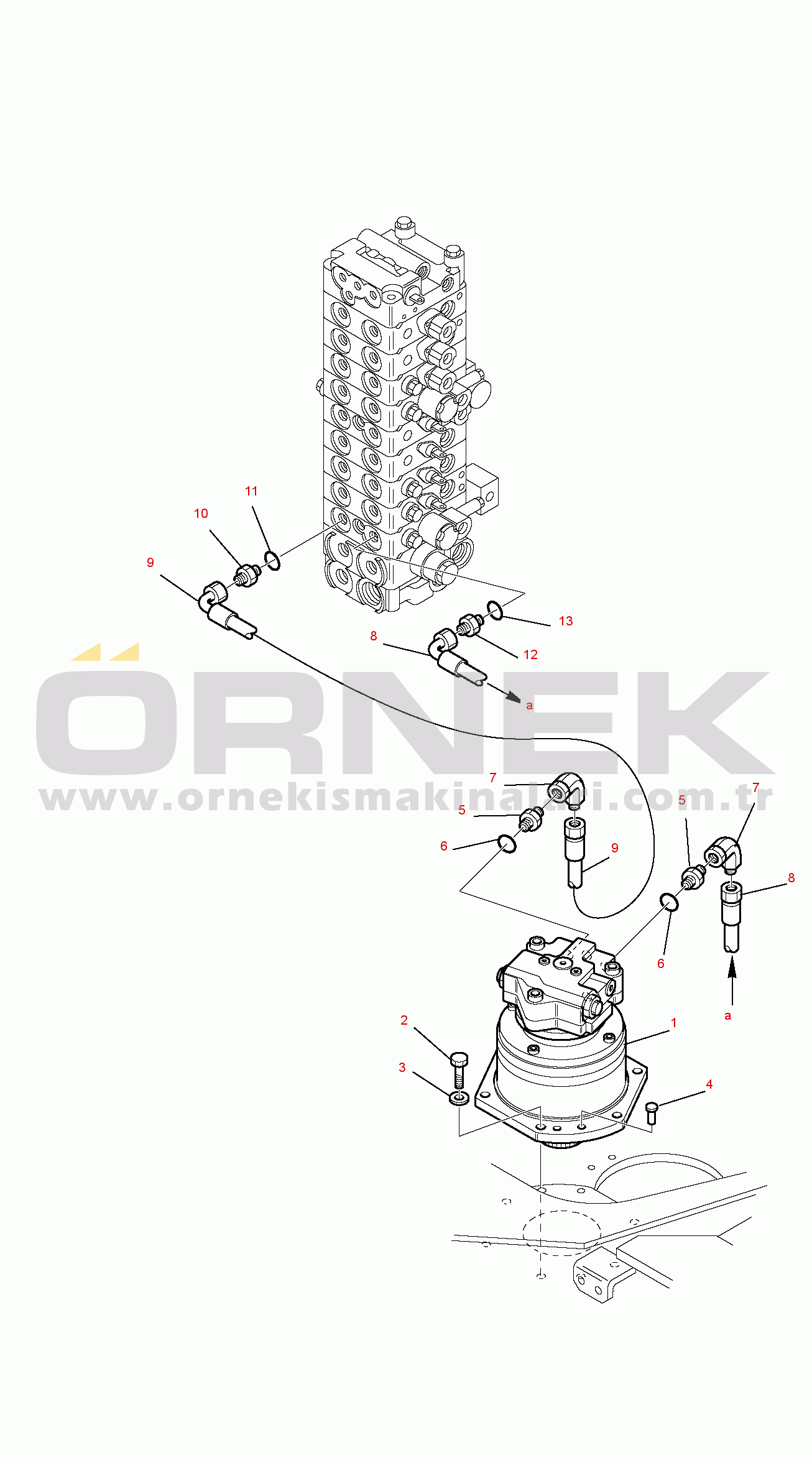 11
10
9
13
8
12
a
ÖRNEK
www.ornekismakinalari.com.tr
7
5
6
9
5
7
8
6
a
2
1
3
4