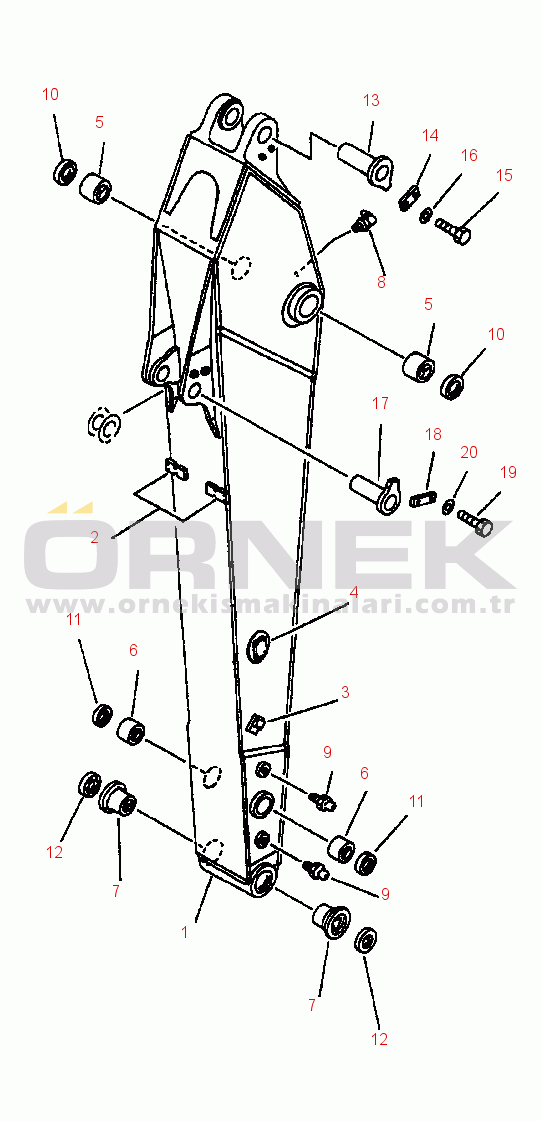 10
5
13
14
16
15
8
5
10
17
18
20
19
2
ÖRNEK
www.ornekismakinalari.com.tr
4
11
6
3
9
6
11
12
7
9
1
7
12