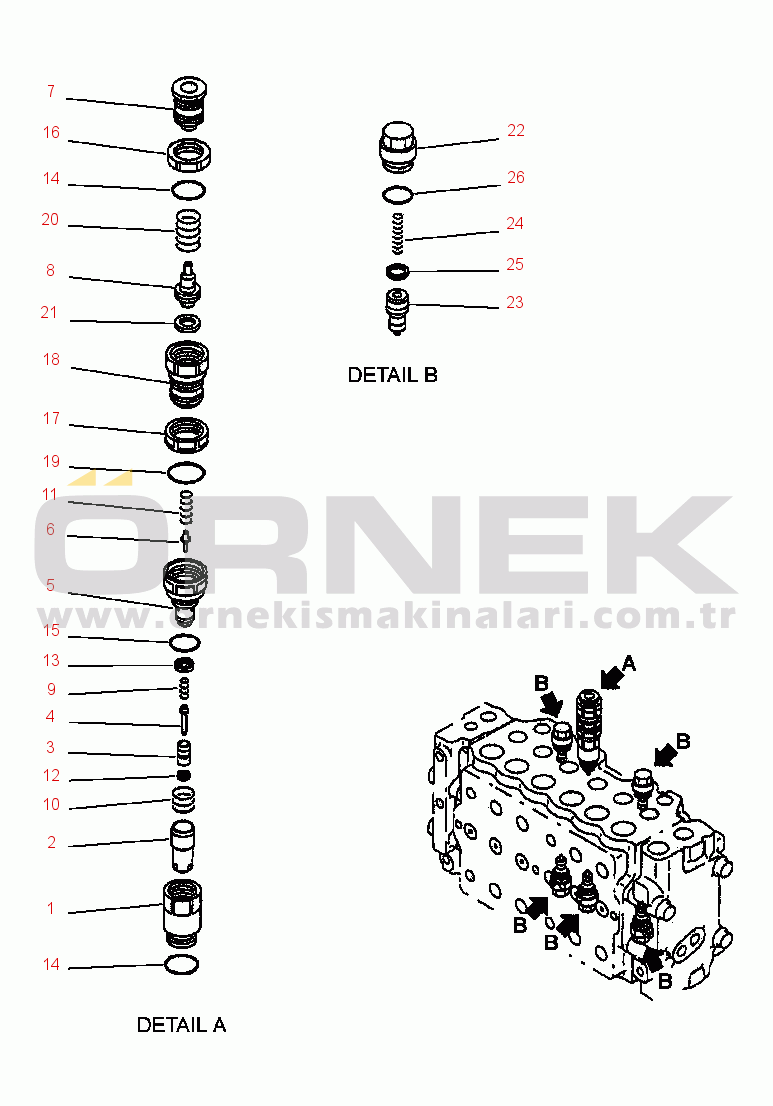 7
16
14
20
8
21
18
17
19
11
6
5
15
13
9
4
3
12
10
2
1
14

DETAIL A

22
26
24
25
23

DETAIL B

ÖRNEK
www.ornekismakinalari.com.tr

A
B
B
B
B
B