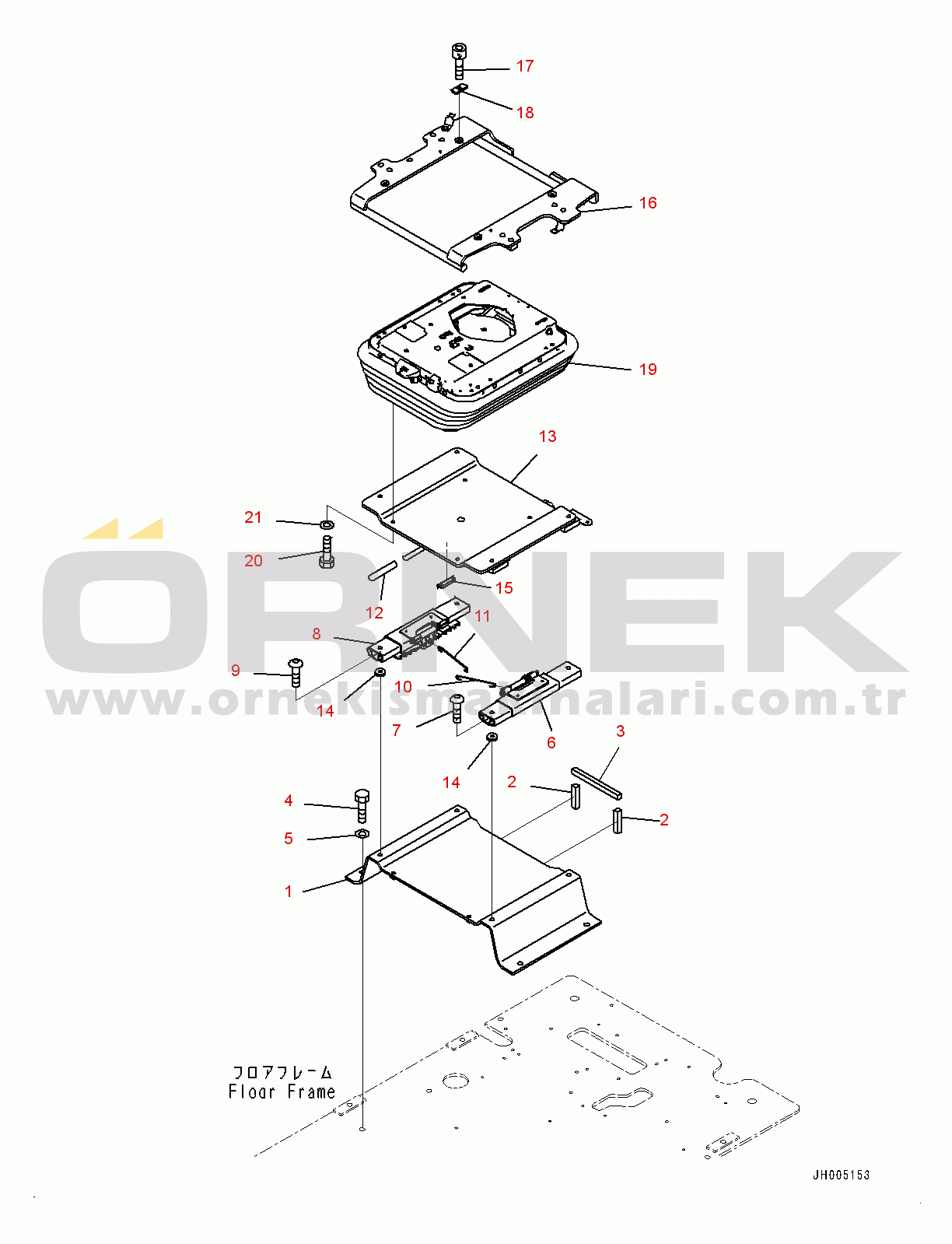 17
18
16
19
13
21
20
15
12
11
8
9
10
14
7
6
3
14
2
2
4
5
1

ÖRNEK
www.ornekismakinalari.com.tr

フロアフレーム
Floor Frame

JH005153