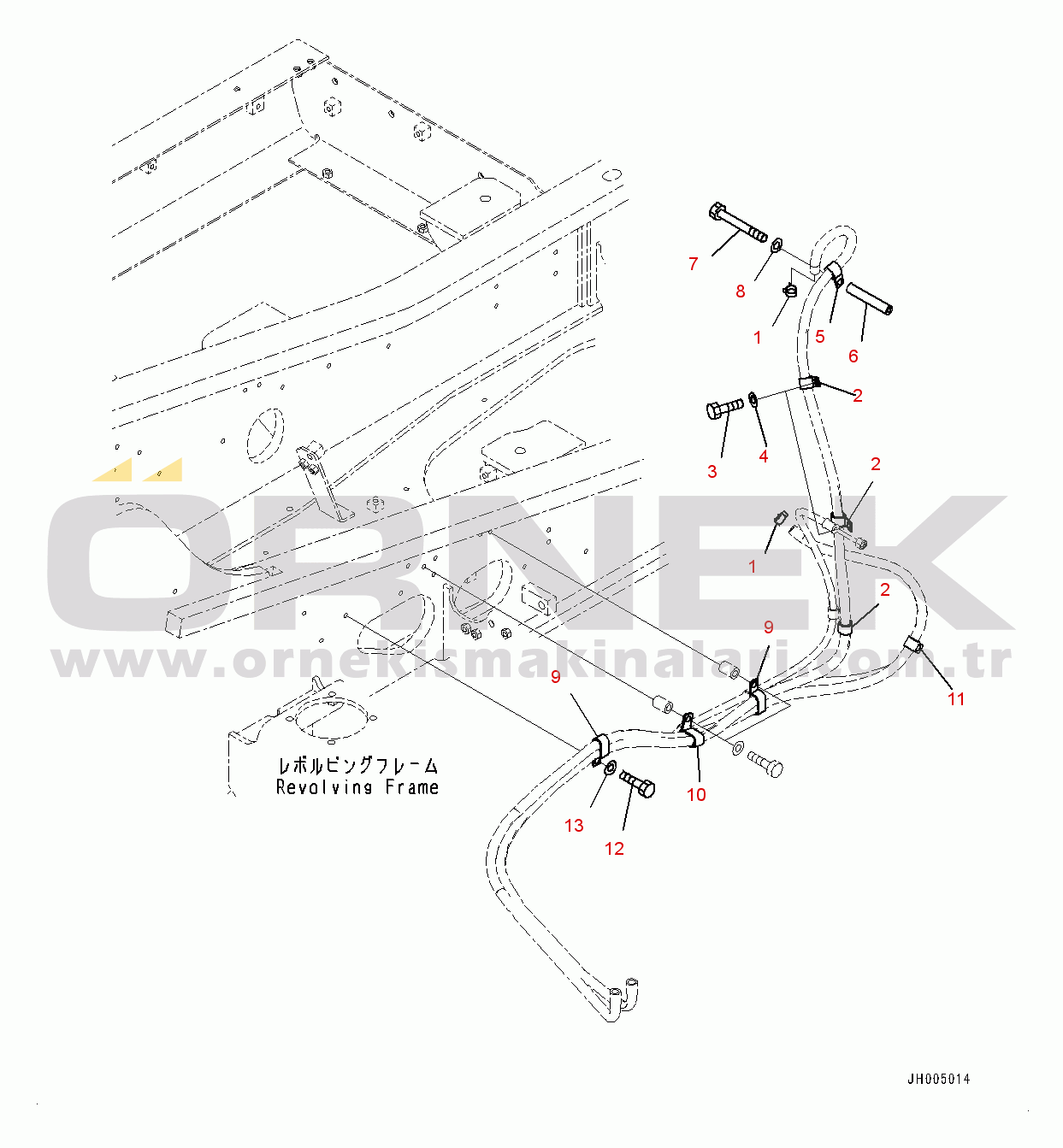 7
8
1
5
6
2
3
4
2
1
2
9
11
9
10
13
12
レボルビングフレーム
Revolving Frame
ÖRNEK
www.ornekismakinalari.com.tr
JH005014