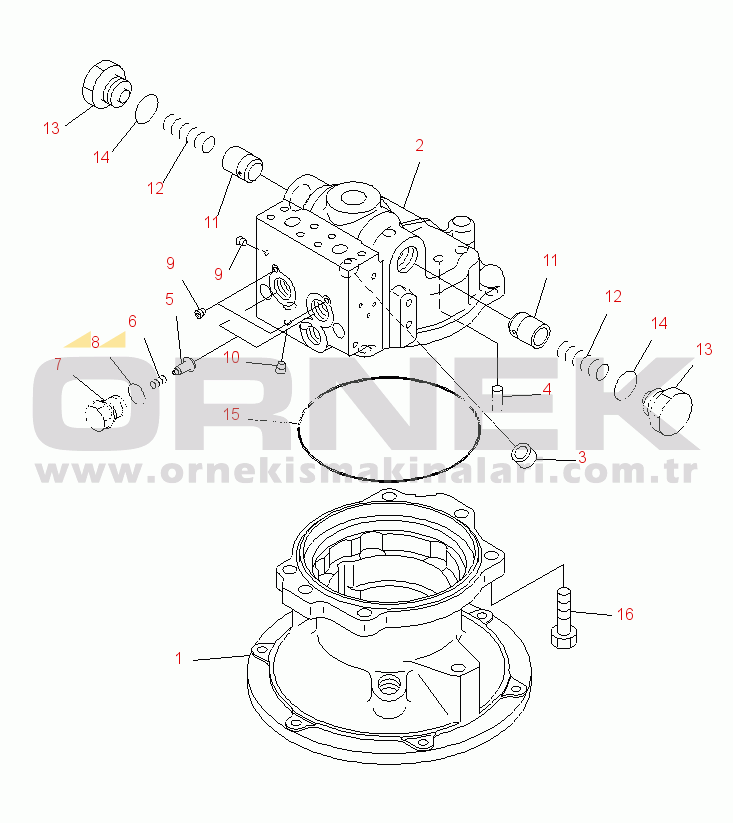 13
14
12
11
2
9
9
5
6
8
7
10
11
12
14
13
4
15
3
ORNEK
www.ornekismakinalari.com.tr
16
1