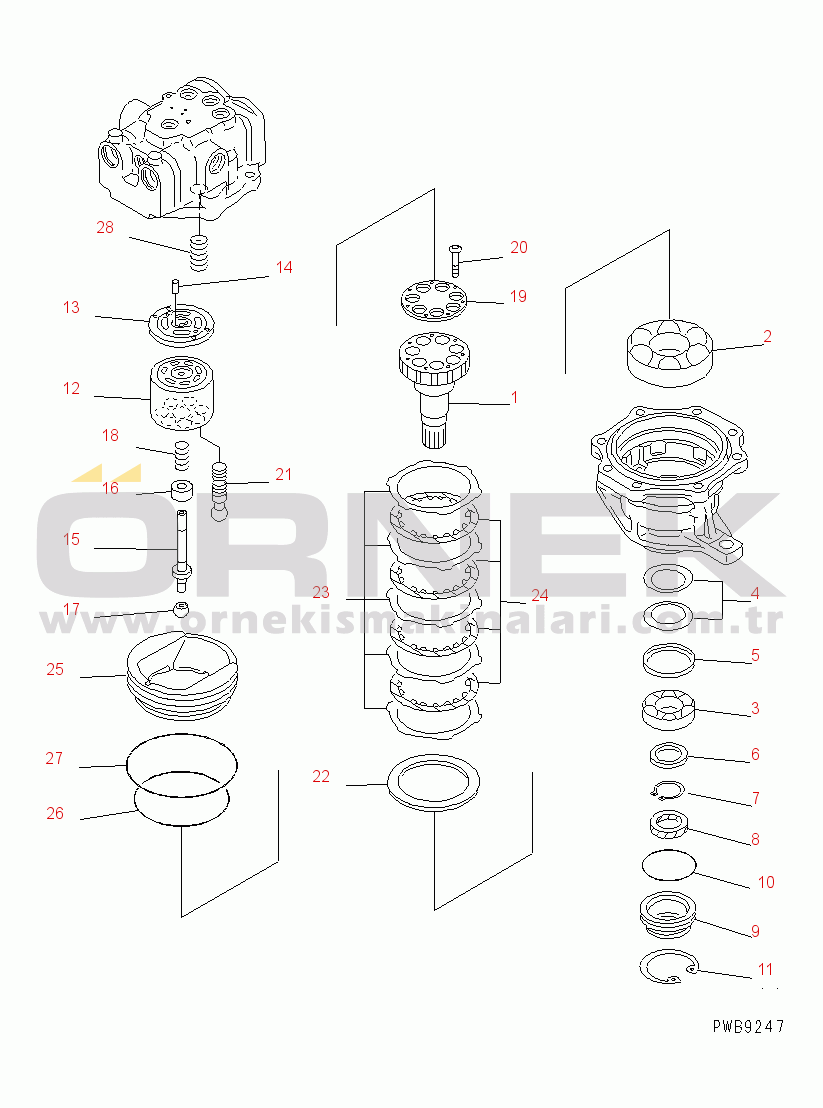 28
14
13
12
18
16
15
17
25
27
26
20
19
1
21
23
24
22
2
4
5
3
6
7
8
10
9
11
ÖRNEK
www.ornekismakinalari.com.tr
PWB9247