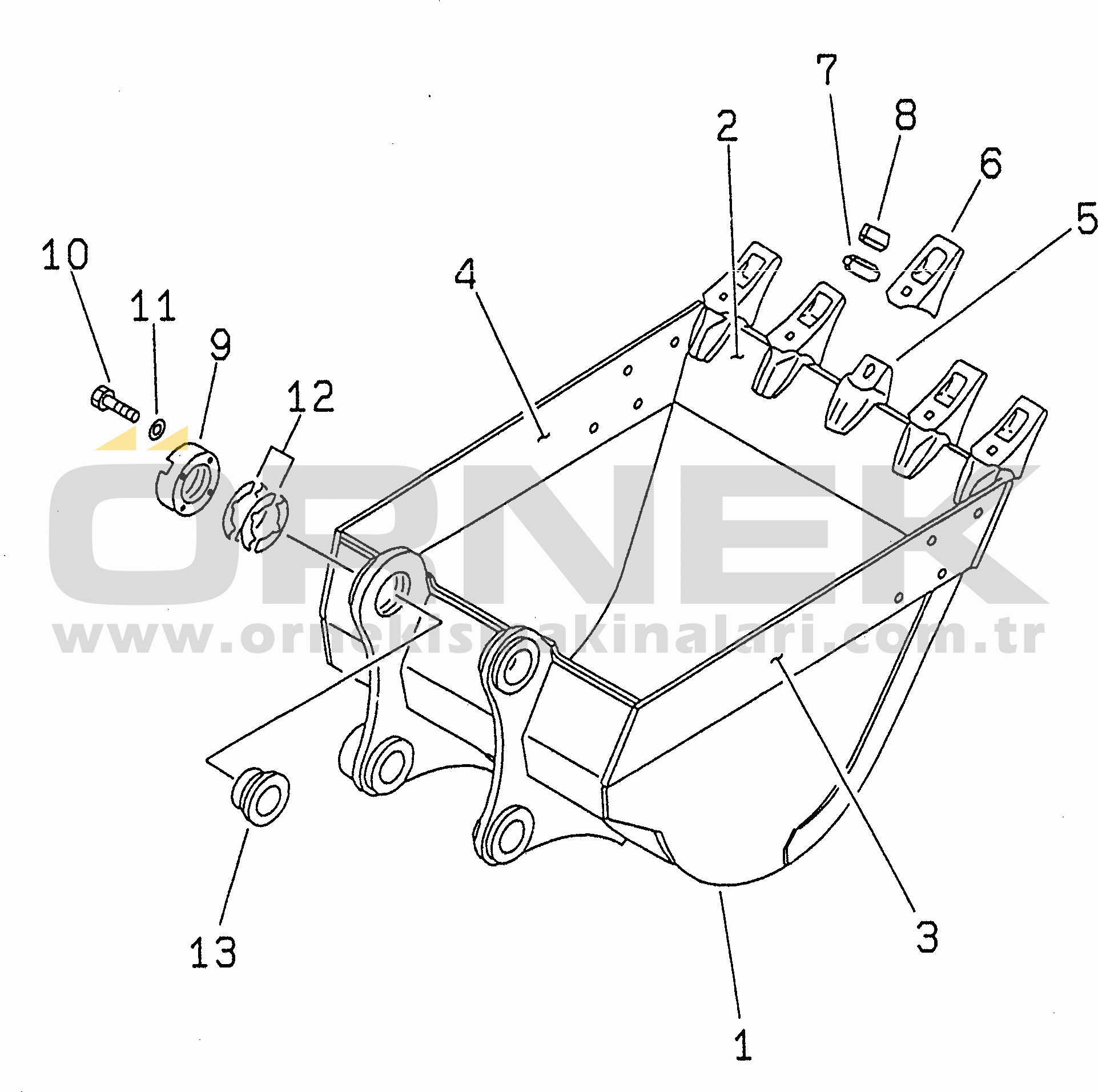 7
8
2
6
5
10
4
11
9
12
ÖRNEK
www.ornekismakinalari.com.tr
13
3
1