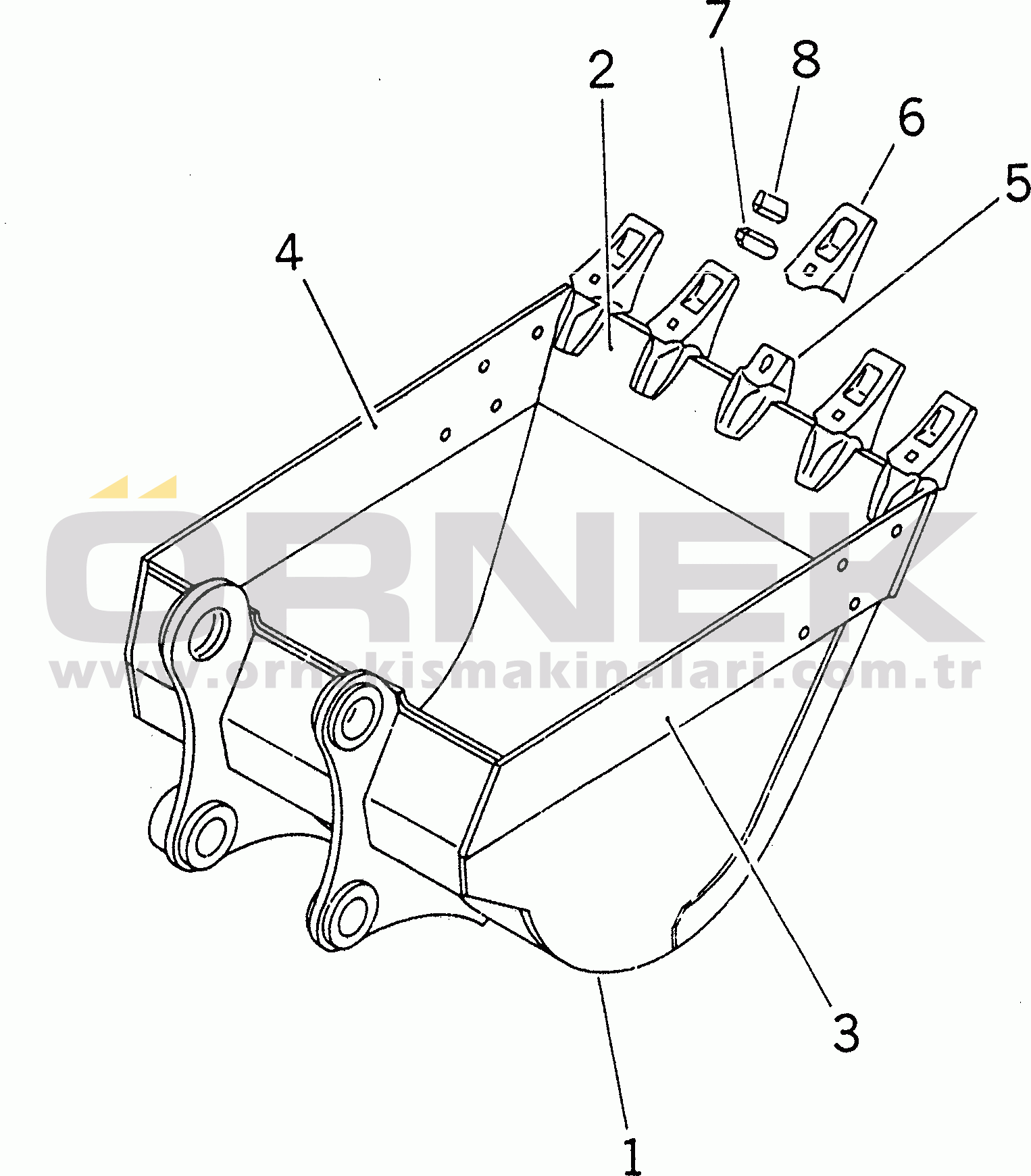 7
8
2
6
5
4
ÖRNEK
www.ornekismakinalari.com.tr
3
1