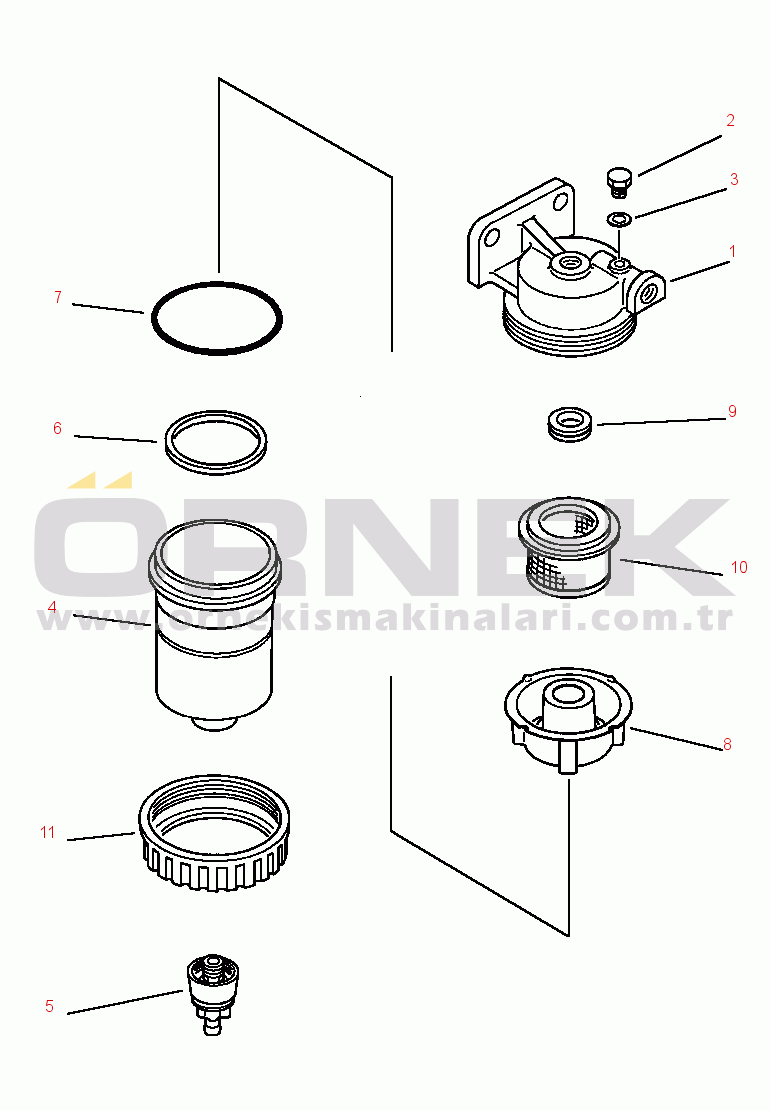 2
3
1
7
9
6
ÖRNEK
10
4
www.ornekismakinalari.com.tr
8
11
5