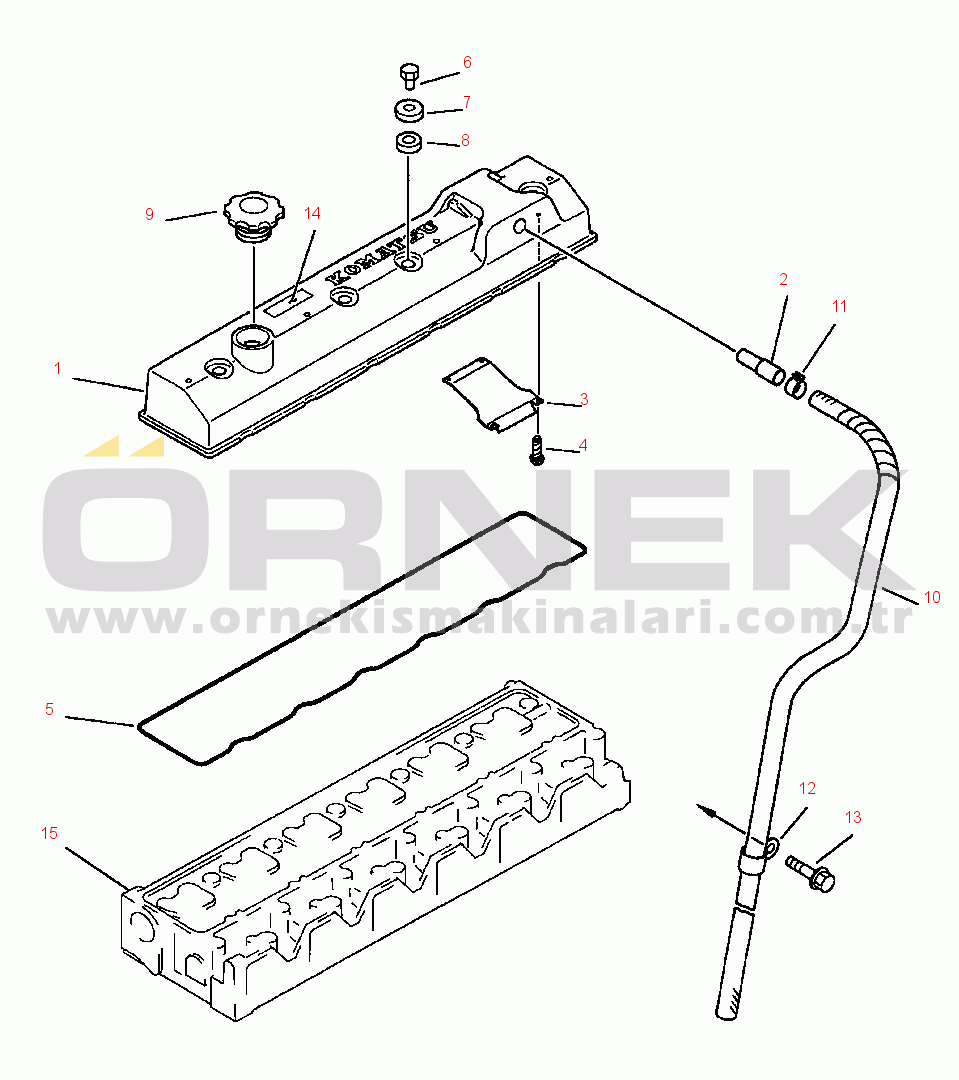 6
7
8
9
14
KOMATSU
2
11
1
3
4
ÖRNEK
www.ornekismakinalari.com.tr
10
5
12
13
15