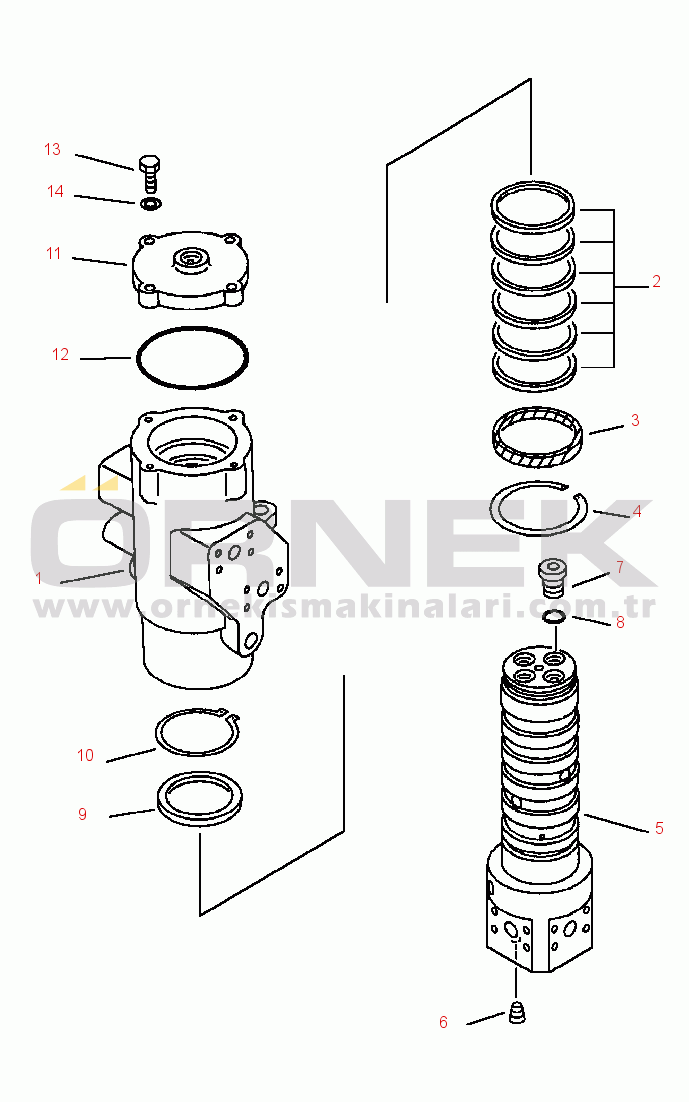 13
14
11
12
1
10
9
2
3
4
7
8
5
6
ÖRNEK
www.ornekismakinalari.com.tr