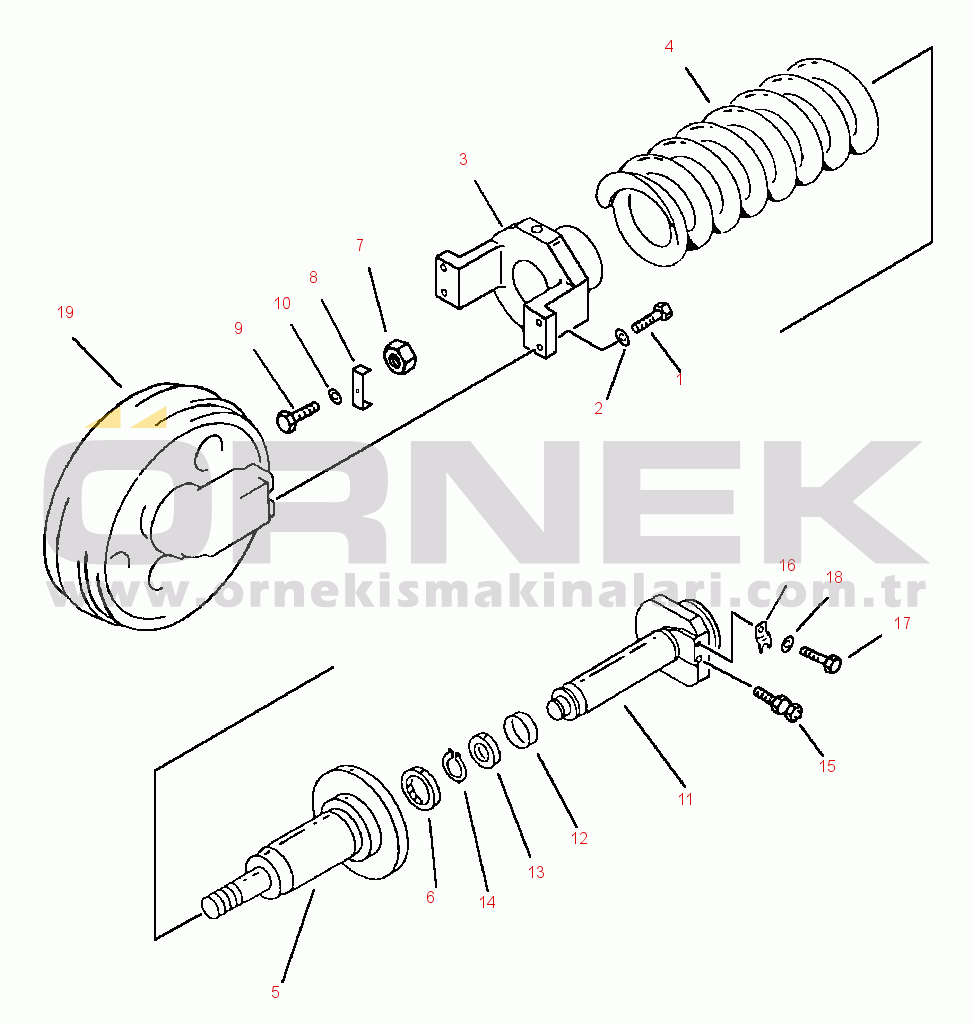 4
3
7
8
10
9
19
2
1
ÖRNEK
www.ornekismakinalari.com.tr
16
18
17
15
11
12
13
14
6
5