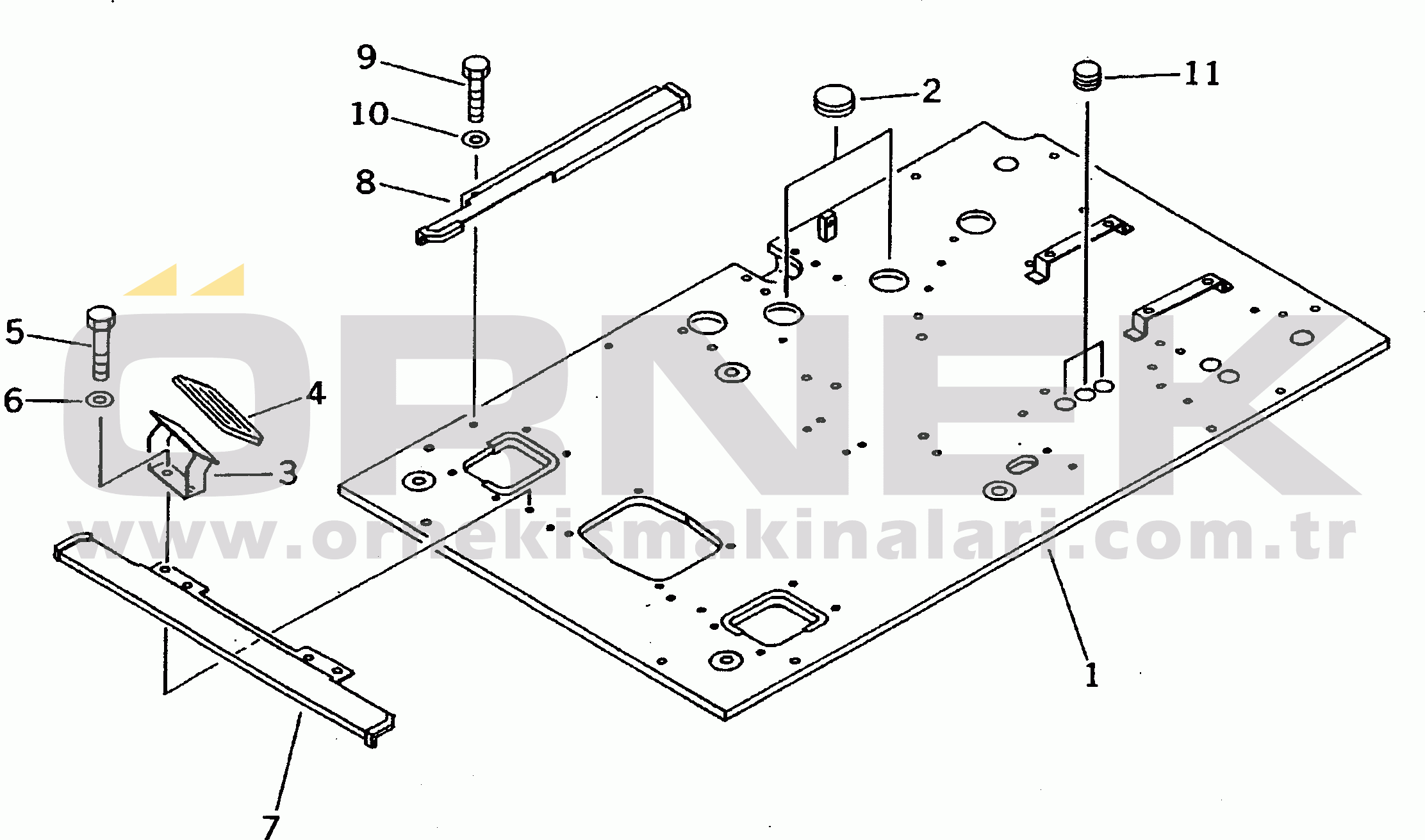 9
10
8
2
11
5
6
4
3
ÖRNEK
www.ornekismakinalari.com.tr
1
7