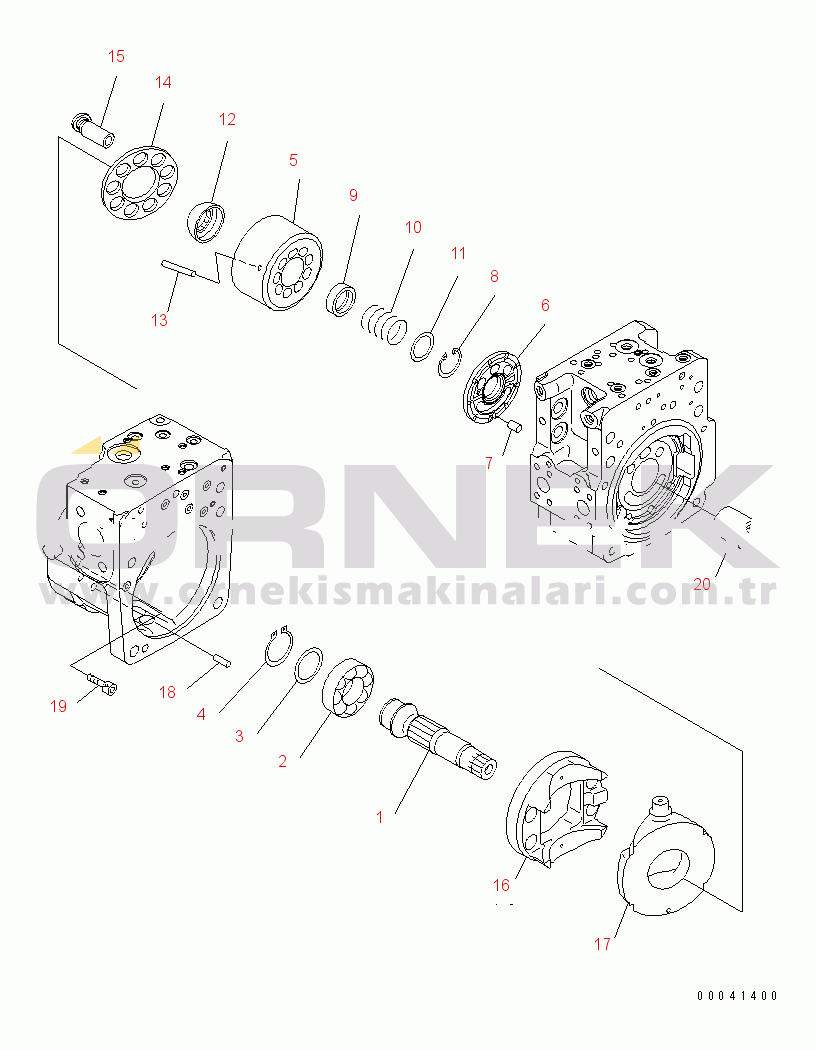 15
14
12
5
9
10
11
8
6
13
7
ÖRNEK
www.ornekismakinalari.com.tr
20
19
18
4
3
2
1
16
17
00041400