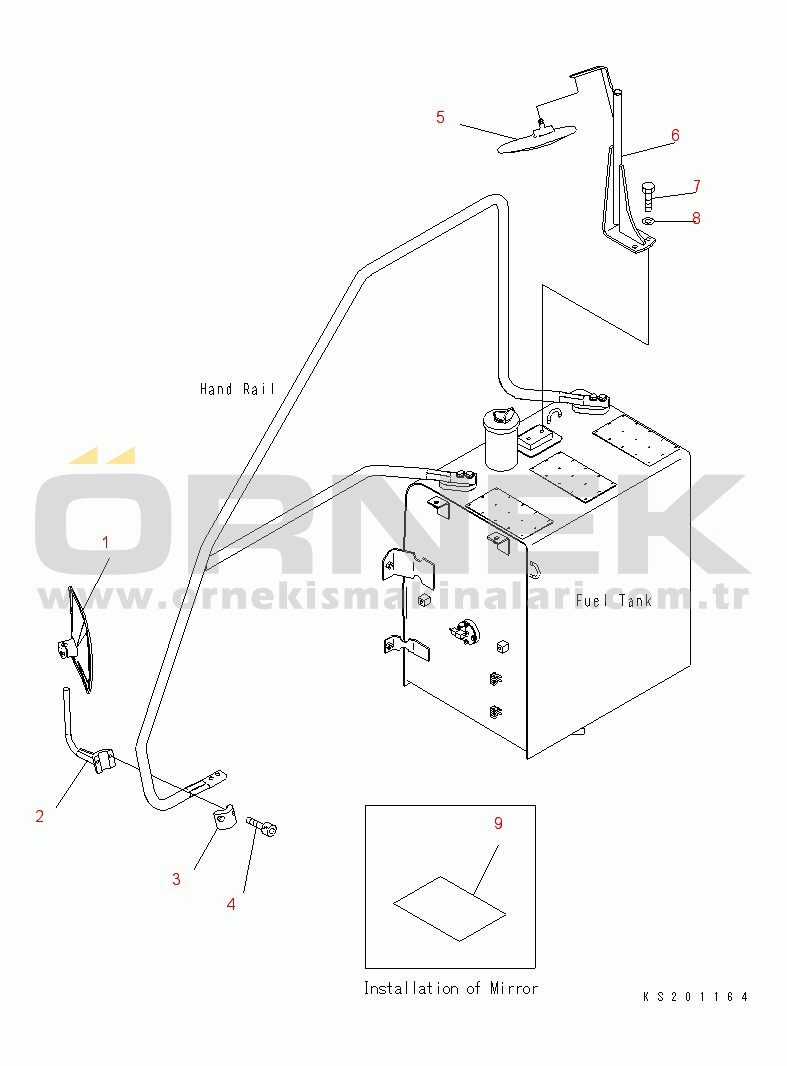 5
6
7
8
Hand Rail
ÖRNEK
www.ornekismakinalari.com.tr
1
Fuel Tank
2
3
4
9
Installation of Mirror
KS201164