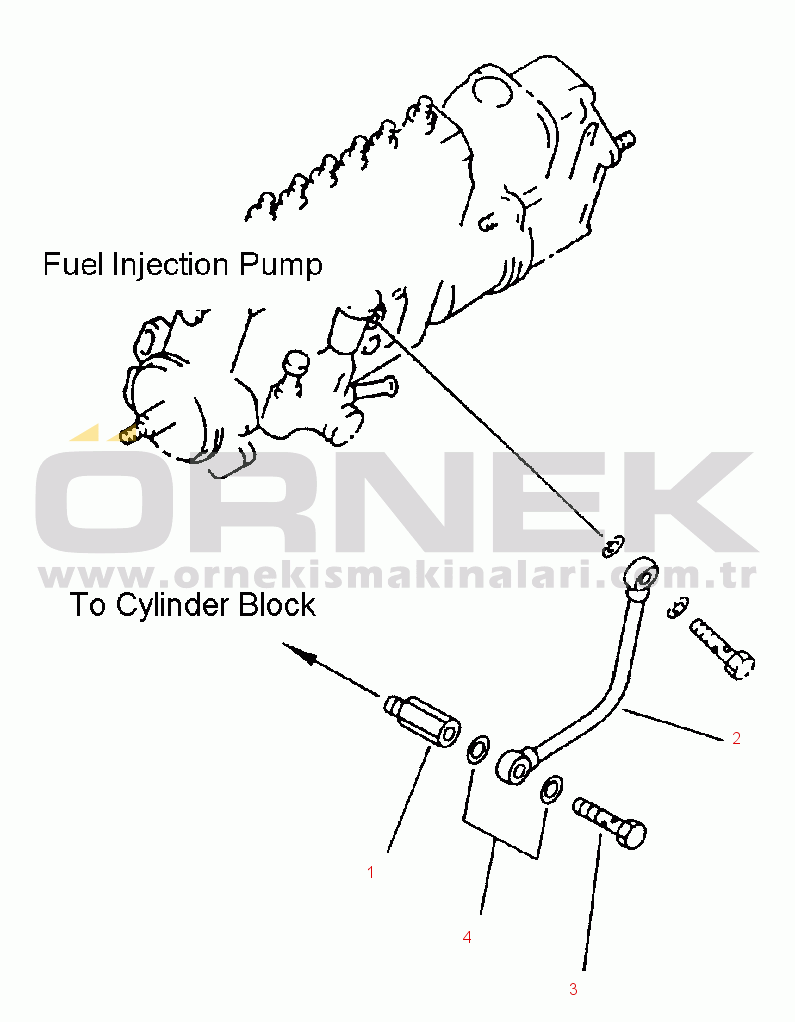 Fuel Injection Pump

ÖRNEK
www.ornekismakinalari.com.tr

To Cylinder Block

2

1

4

3