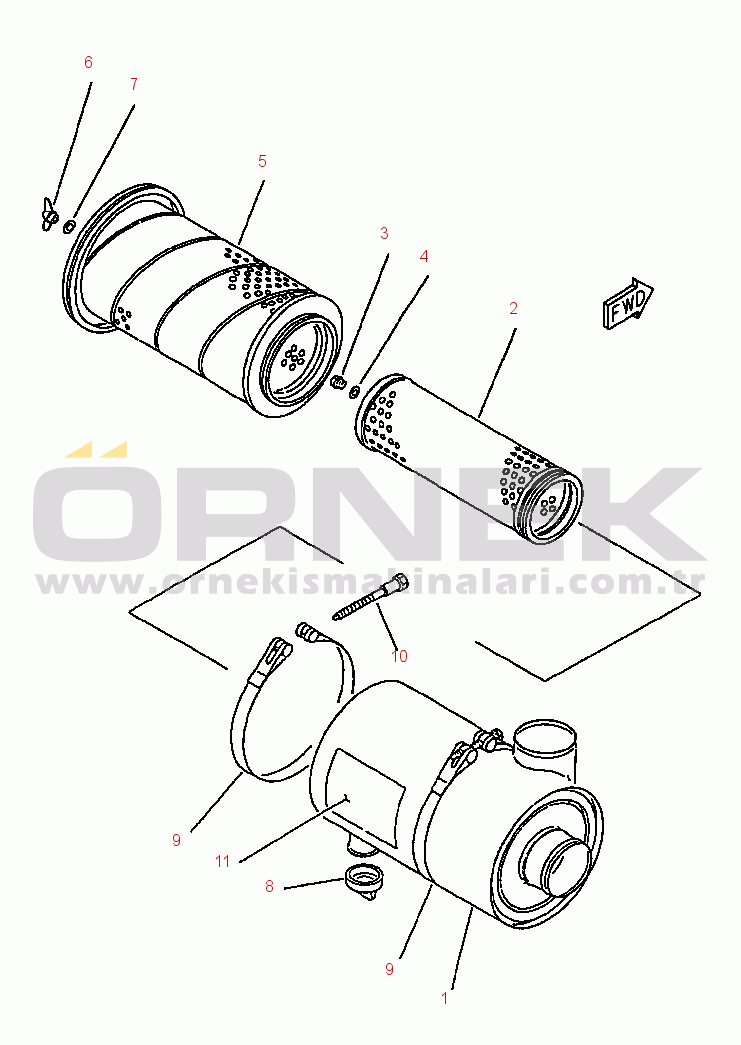 6
7
5
3
4
2
FWD
ÖRNEK
www.ornekismakinalari.com.tr
10
9
11
8
9
1