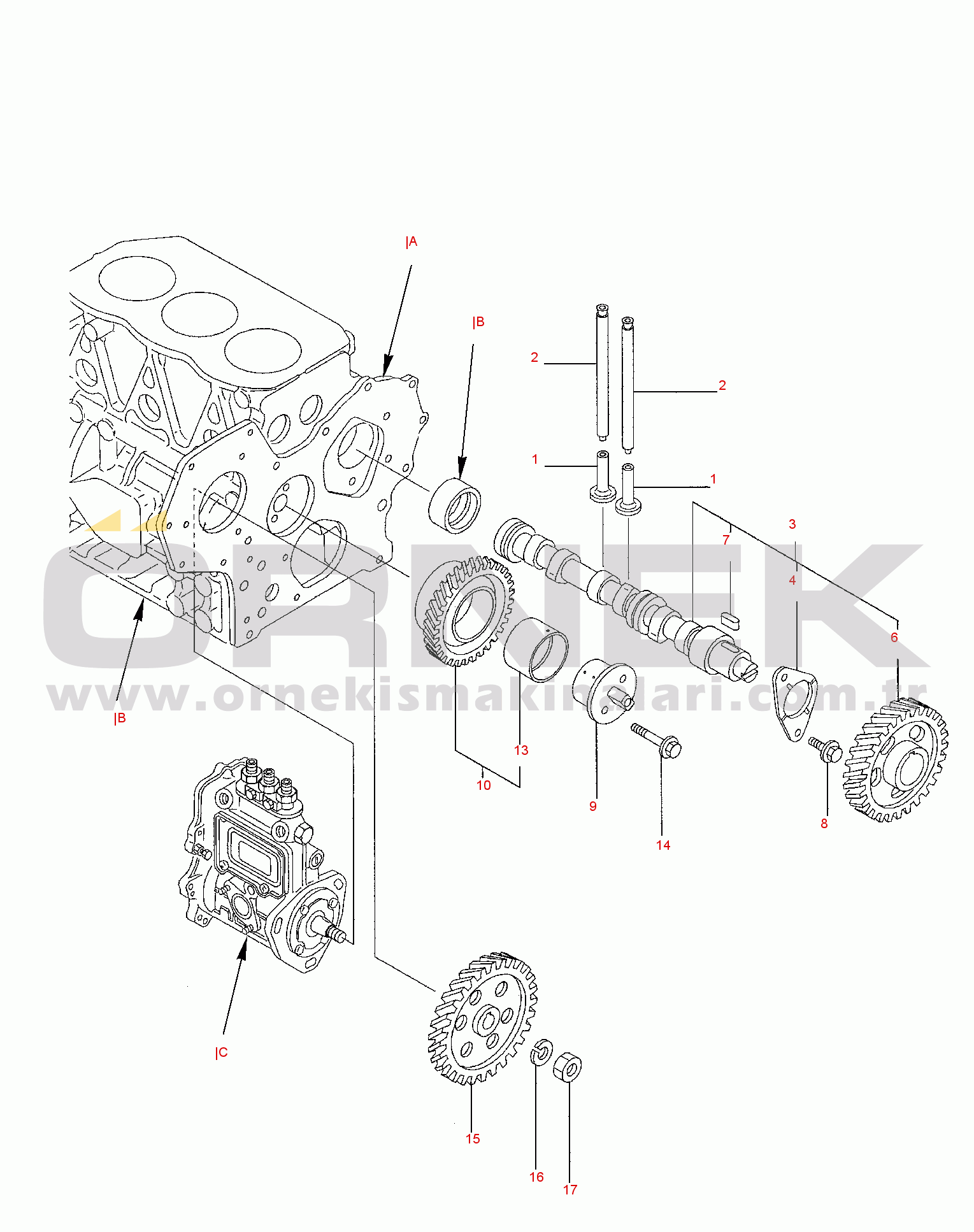 |A

|B

2

2

1

1

3

7

4

6

ORNEK

www.ornekismakinalari.com.tr

|B

13

10

9

14

8

|C

15

16

17