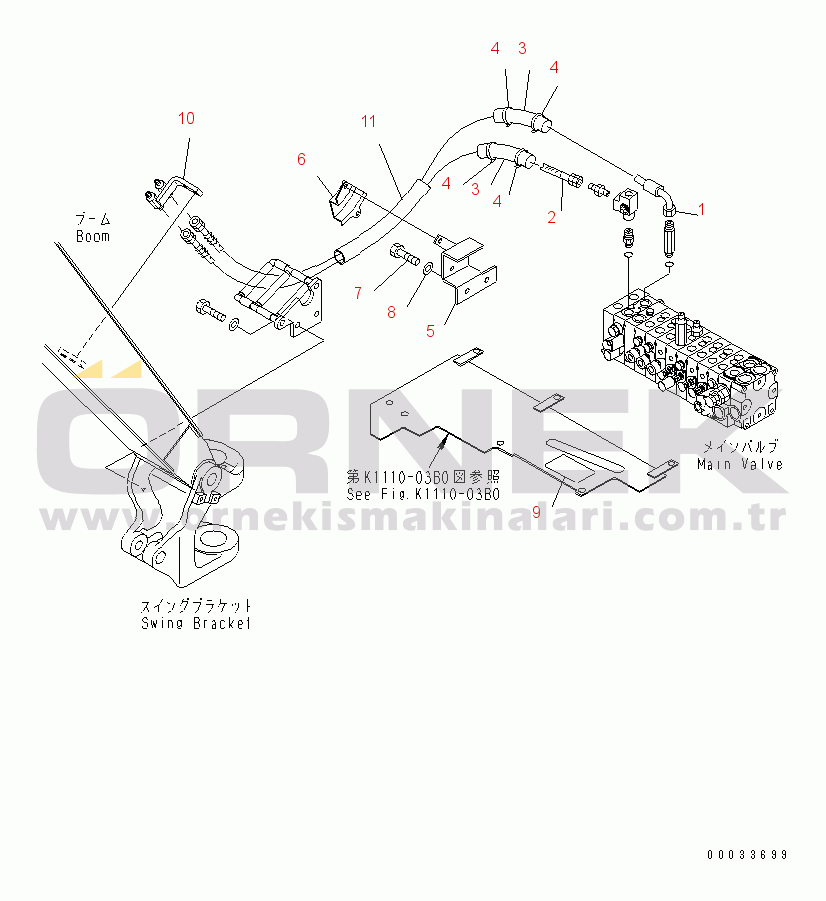 4 3 4

10

11

6

4 3 4

2

1

ブーム
Boom

7

8

5

ÖRNEK

メインバルブ
Main Valve

第K1110-03B0図参照
See Fig.K1110-03B0

9

www.ornekismakinalari.com.tr

スイングブラケット
Swing Bracket

00033699