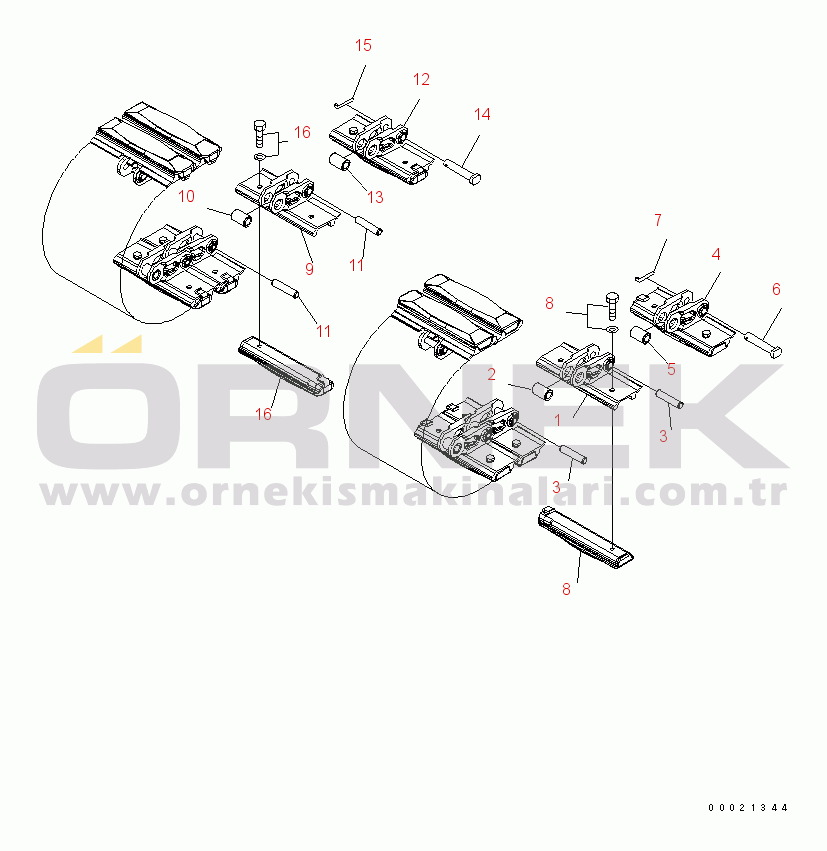 15
12
14
16
13
10
9
11
11
16
7
4
6
8
5
2
1
3
3
8
ÖRNEK
www.ornekismakinalari.com.tr
00021344