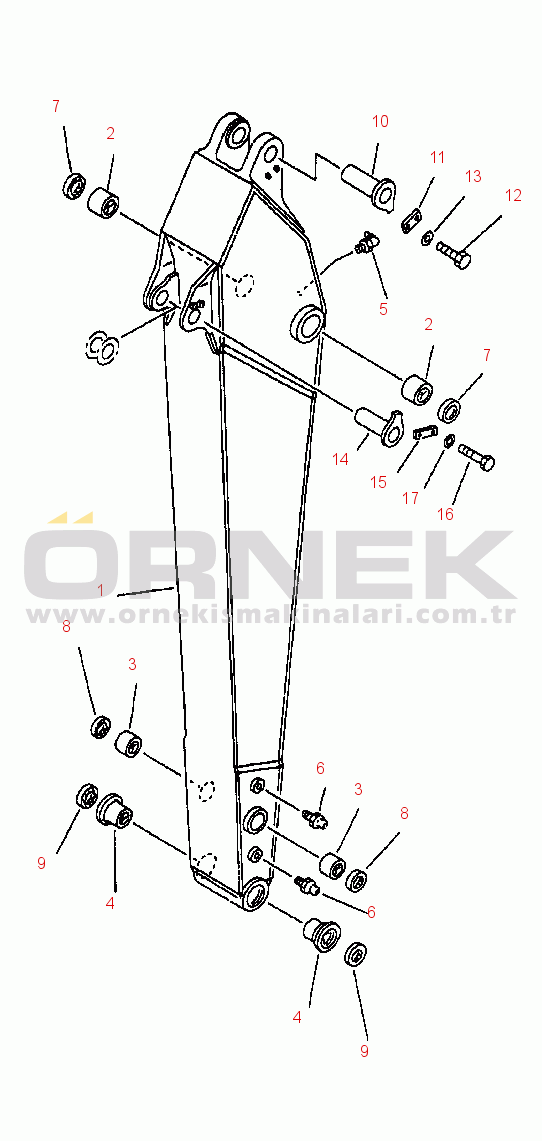 7
2
10
11
13
12
5
2
7
14
15
17
16
ÖRNEK
www.ornekismakinalari.com.tr
1
8
3
6
3
8
9
4
6
4
9