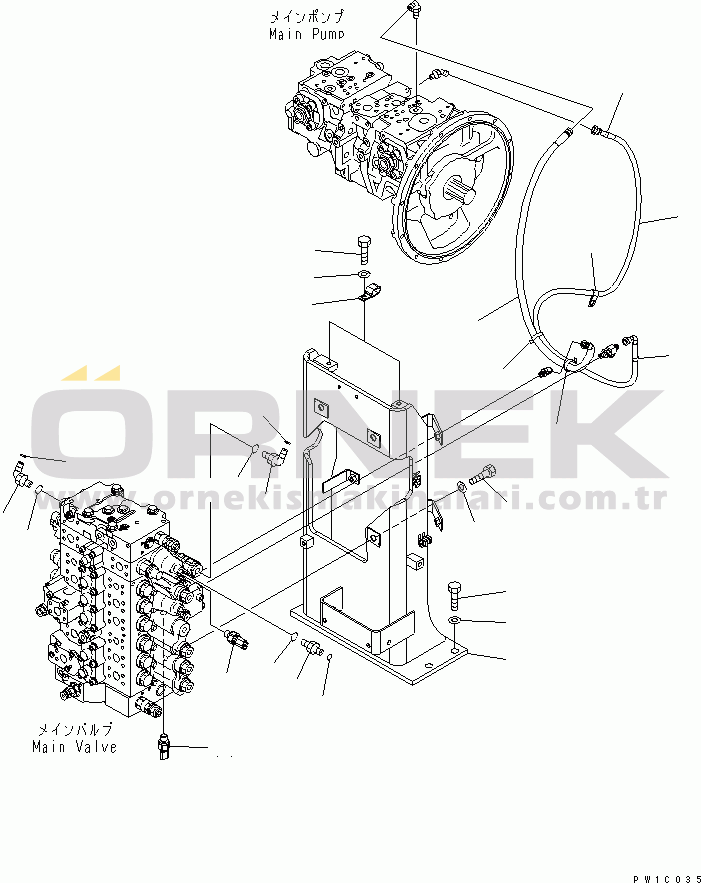 メインポンプ
Main Pump

ÖRNEK
www.ornekismakinalari.com.tr

メインバルブ
Main Valve

PW1C035