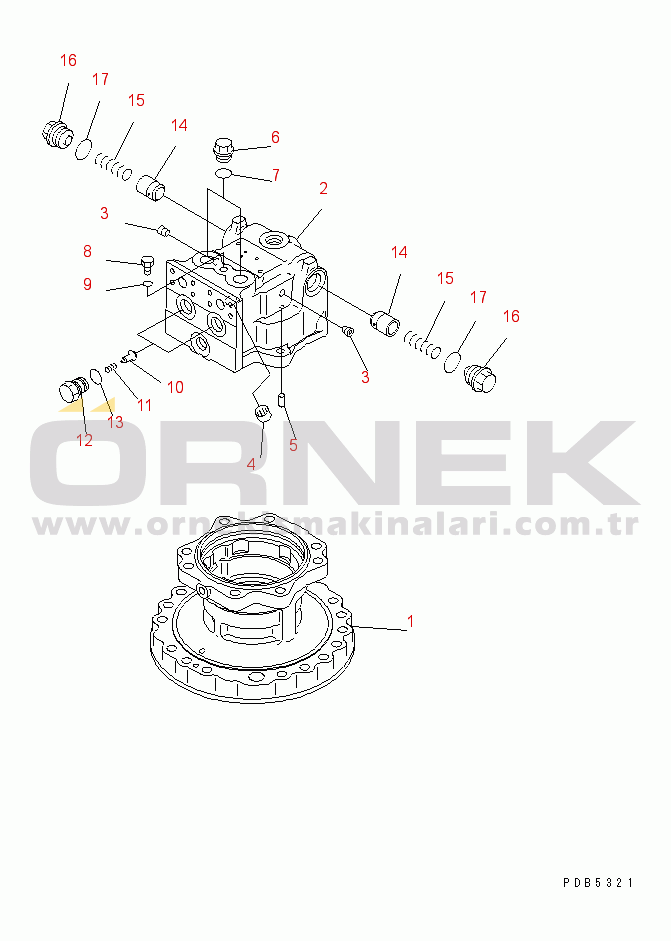 16
17
15
14
6
7
2
3
8
9
14
15
17
16
3
10
11
13
12
4
5
ÖRNEK
www.ornekmakinalari.com.tr
1
PDB5321