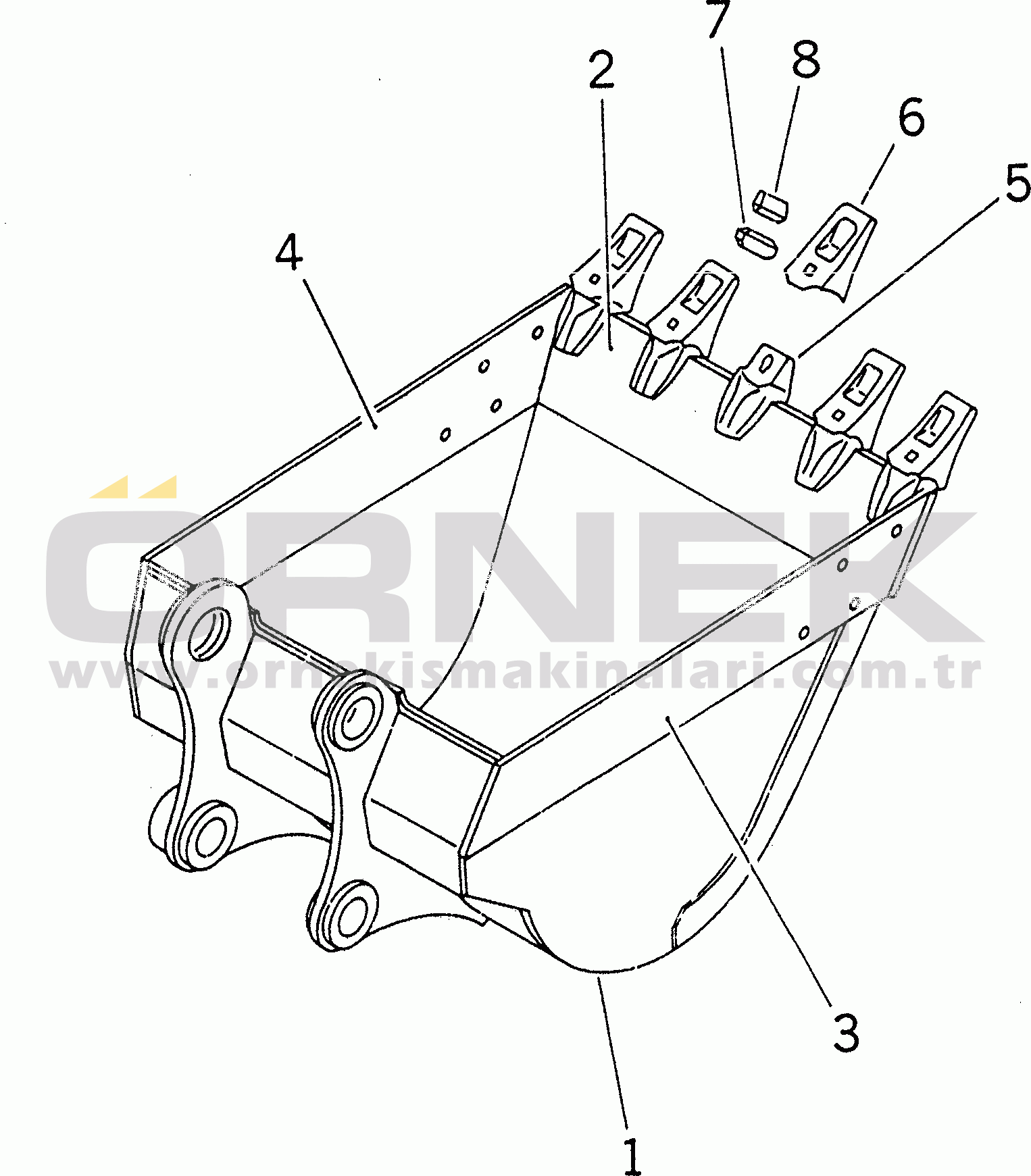 7
8
2
6
5
4
ÖRNEK
www.ornekismakinalari.com.tr
3
1