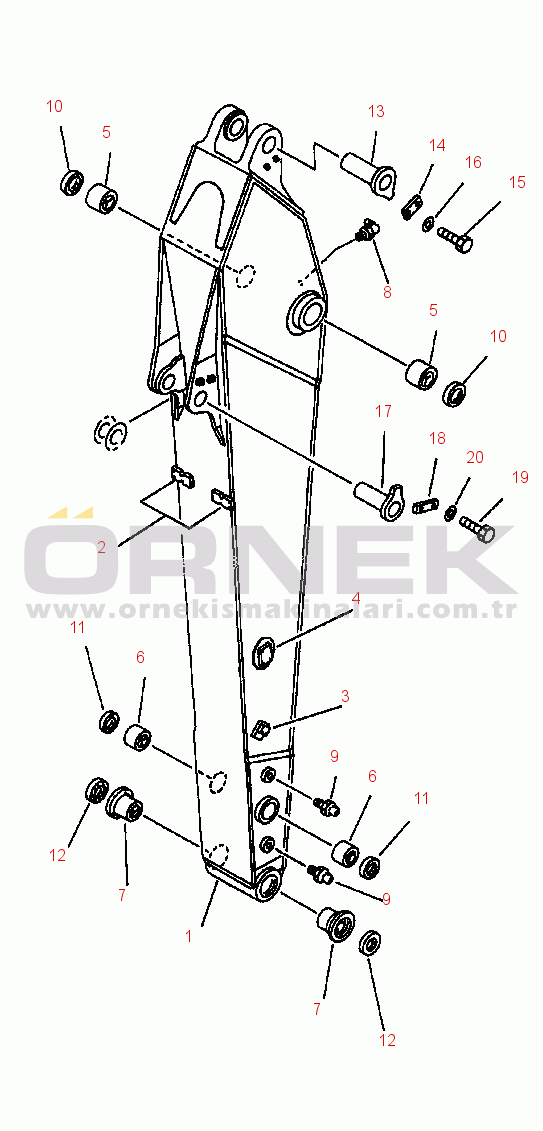 10
5
13
14
16
15
8
5
10
17
18
20
19
2
ÖRNEK
www.ornekismakinalari.com.tr
4
11
6
3
9
6
11
12
7
9
1
7
12