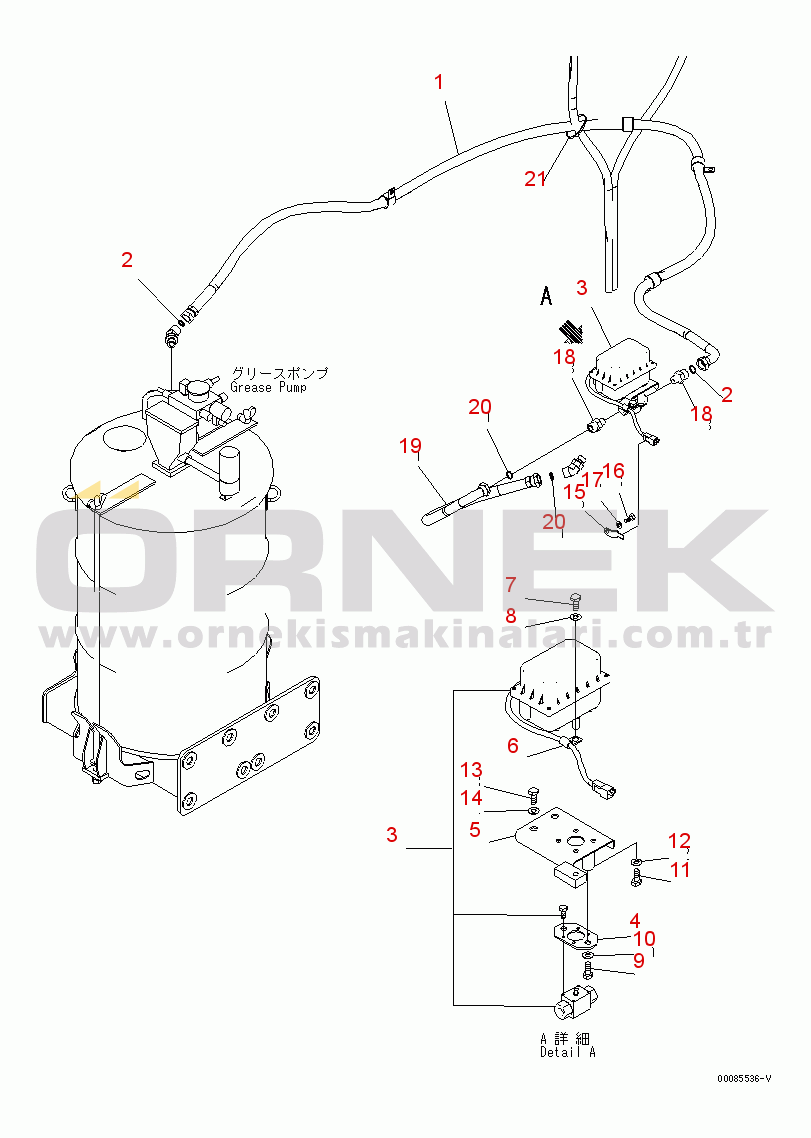 1
21
2
A
3
18
2
18
グリースポンプ
Grease Pump
20
19
17
16
15
20
ORNEK
www.ornekismakinalari.com.tr
7
8
6
13
14
5
3
12
11
4
10
9
A 詳細
Detail A
00085536-V