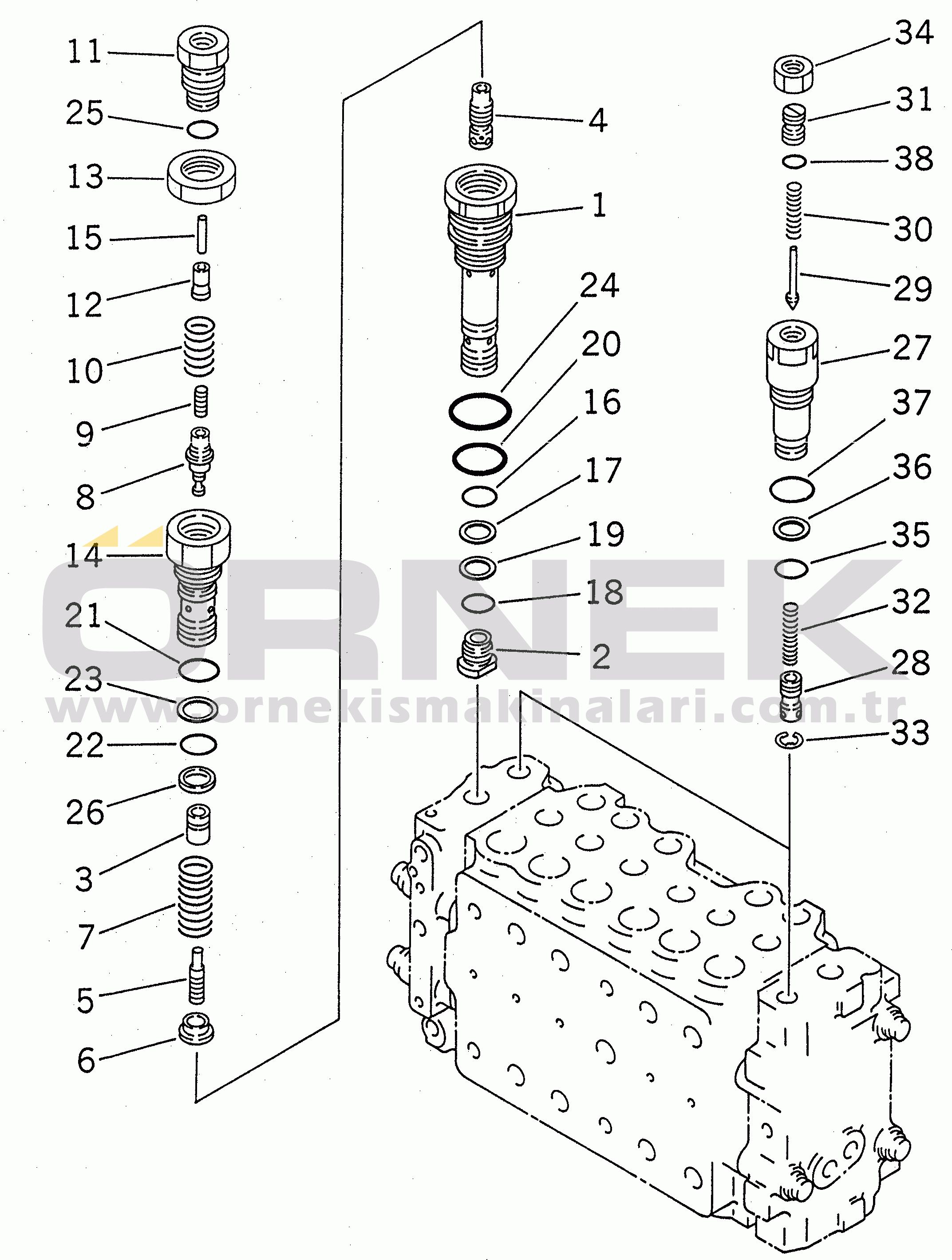 11
25
13
15
12
10
9
8
14
21
23
22
26
3
7
5
6
4
1
24
20
16
17
19
18
2
34
31
38
30
29
27
37
36
35
32
28
33
ÖRNEK
www.ornekismakinalari.com.tr