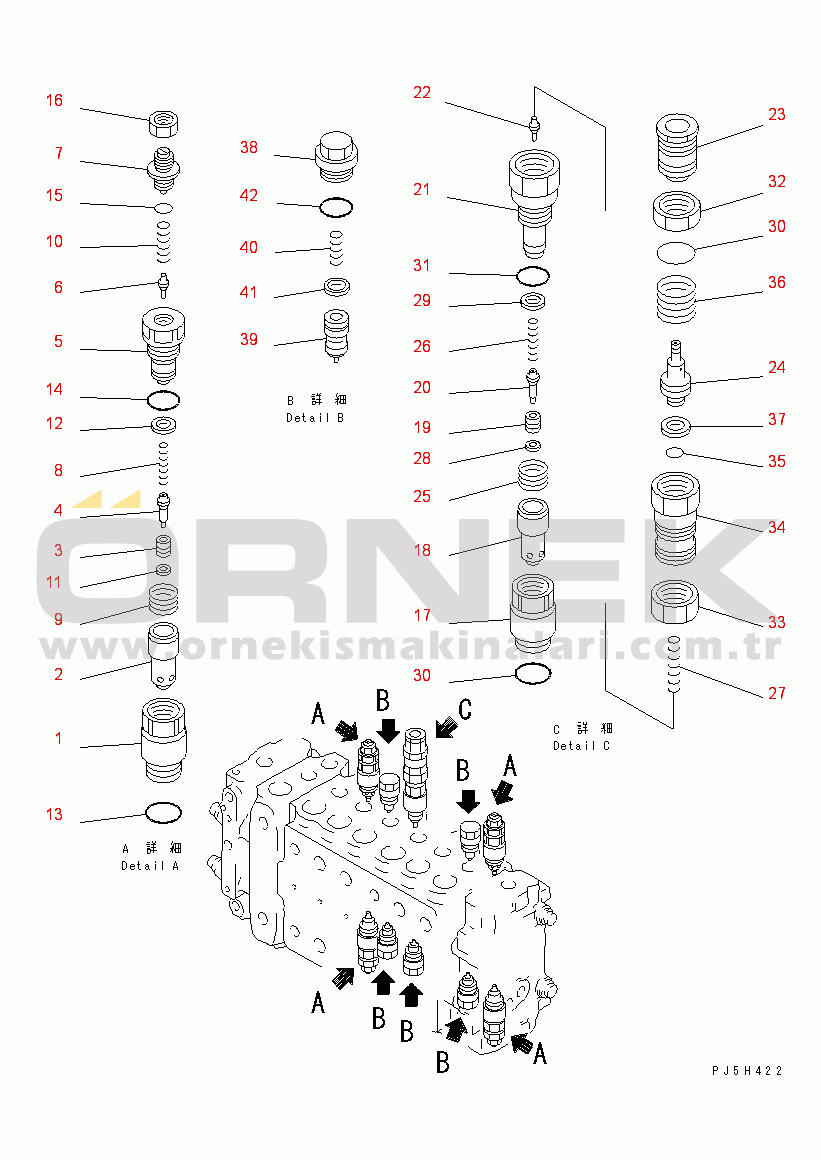 16
7
15
10
6
5
14
12
8
4
3
11
9
2
1
13
A 詳 細
Detail A

38
42
40
41
39
B 詳 細
Detail B

22
21
31
29
26
20
19
28
25
18
17
30
C 詳 細
Detail C

23
32
30
36
24
37
35
34
33
27

ÖRNEK
www.ornekismakinalari.com.tr

A
B
C
B
A
A
B
B
B
A

PJ5H422