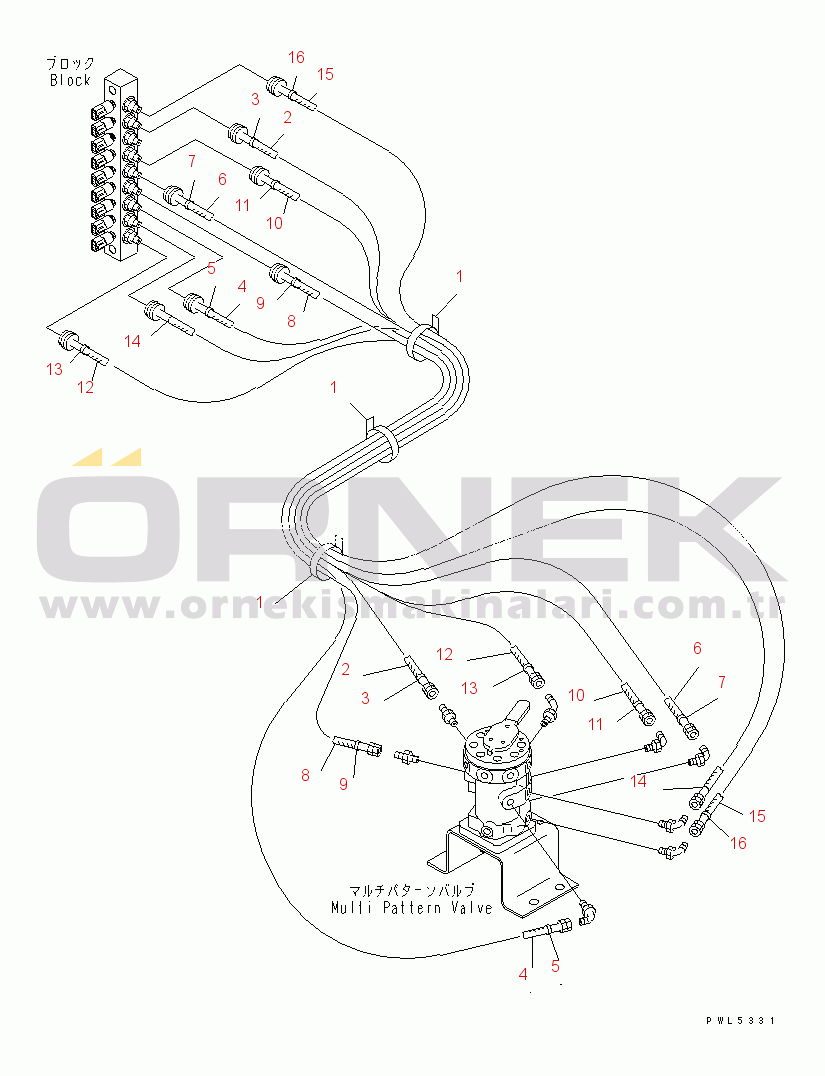 ブロック
Block

16
15
3
2
7
6
11
10
5
4
9
8
14
13
12
1
1

ÖRNEK
www.ornekismakinalari.com.tr

1
2
3
12
13
10
11
6
7
8
9
14
15
16

マルチパターンバルブ
Multi Pattern Valve

4
5

PWL5331