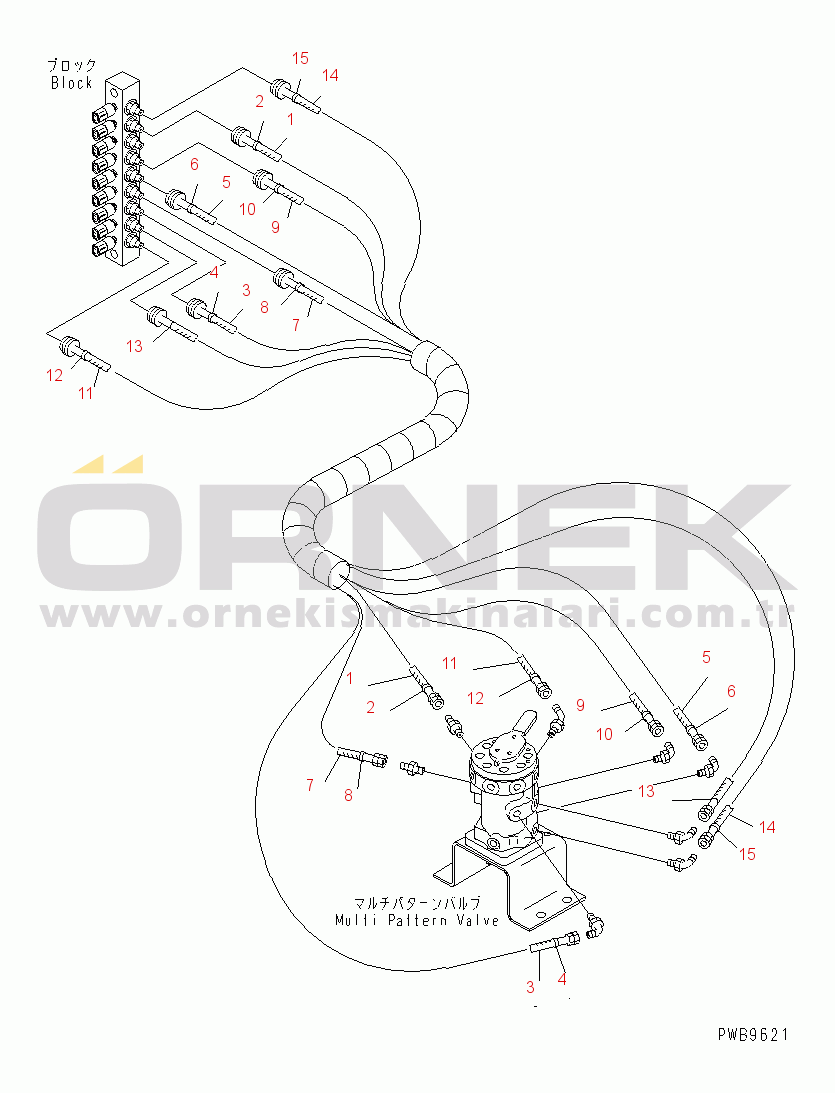 ブロック
Block

15
14
2
1
6
5
10
9
4
3
8
7
13
12
11

ÖRNEK
www.ornekismakinalari.com.tr

1
2
11
12
9
10
5
6
7
8
13
14
15

マルチパターンバルブ
Multi Pattern Valve

3
4

PWB9621