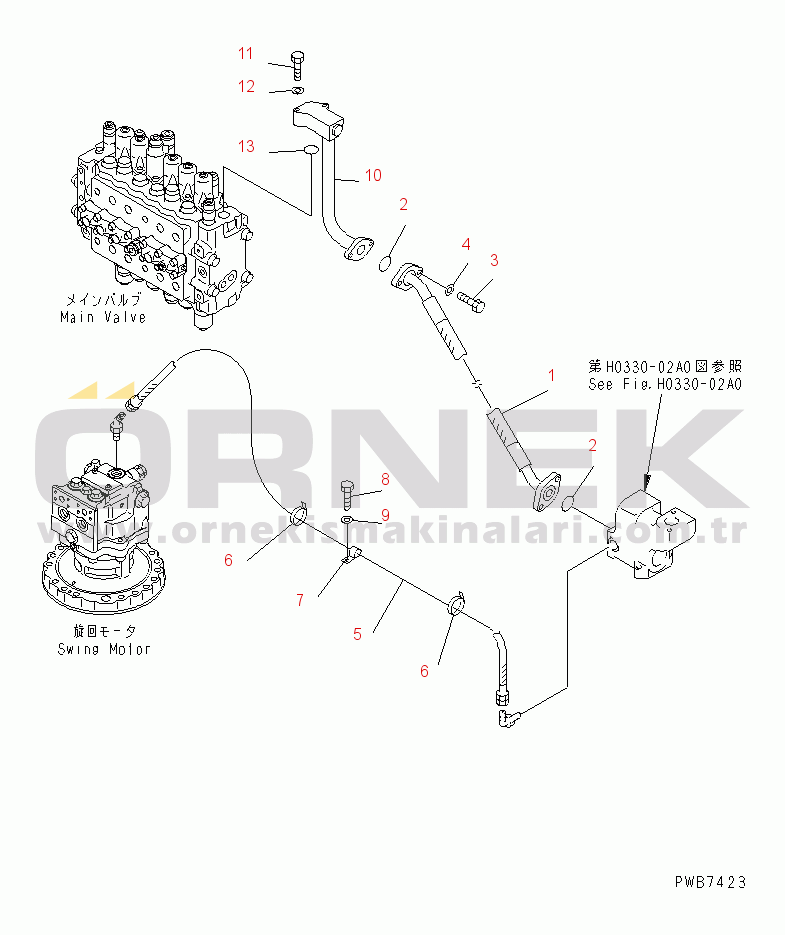 11
12
13
10
2
4
3
メインバルブ
Main Valve
第H0330-02A0図参照
See Fig.H0330-02A0
1
2
ÖRNEK
www.ornekismakinalari.com.tr
8
9
6
7
5
6
旋回モータ
Swing Motor
PWB7423