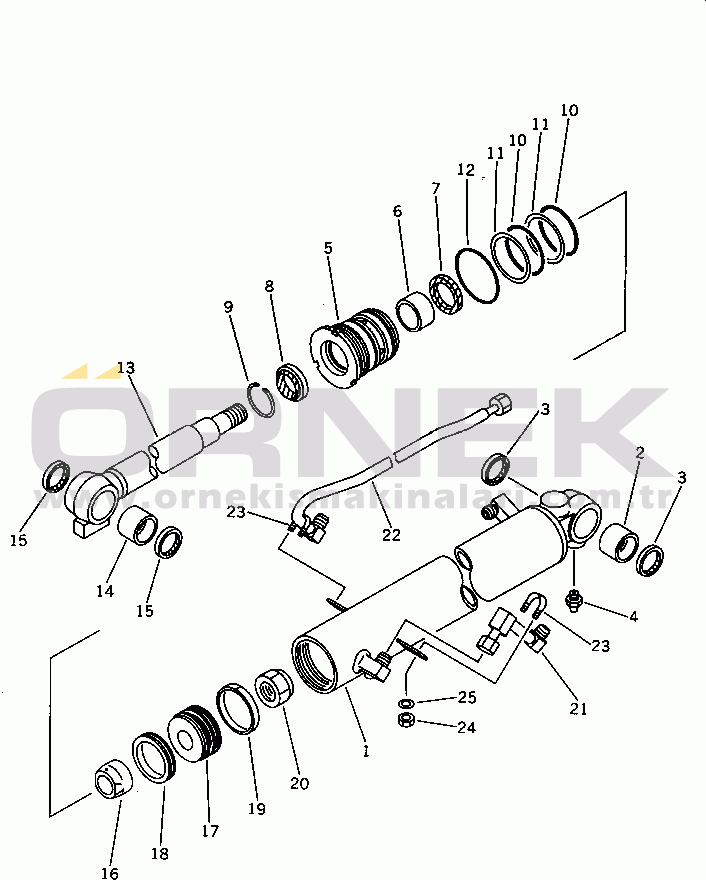 10
11
10
11
12
7
6
5
8
9
13
ÖRNEK
www.ornekismakinalari.com.tr
3
2
3
15
23
22
14
15
4
23
21
25
24
1
20
19
17
18
16