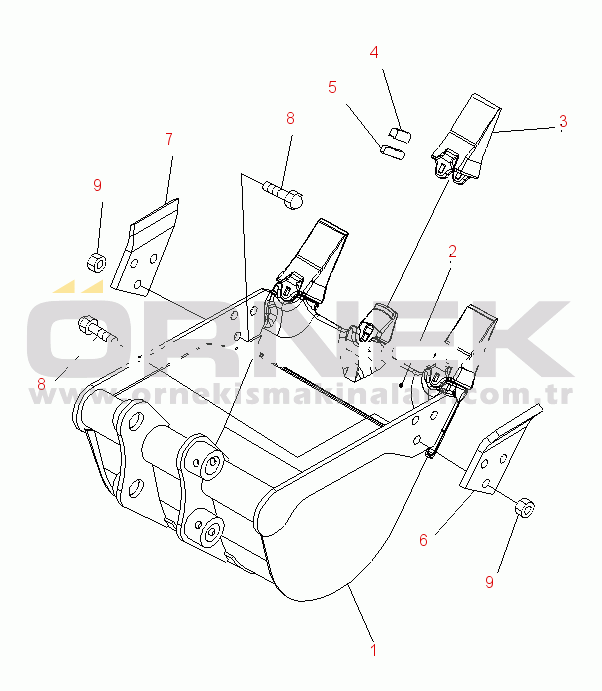 4
5
3
8
7
9
2
ÖRNEK
8
www.ornekismakinalari.com.tr
6
9
1