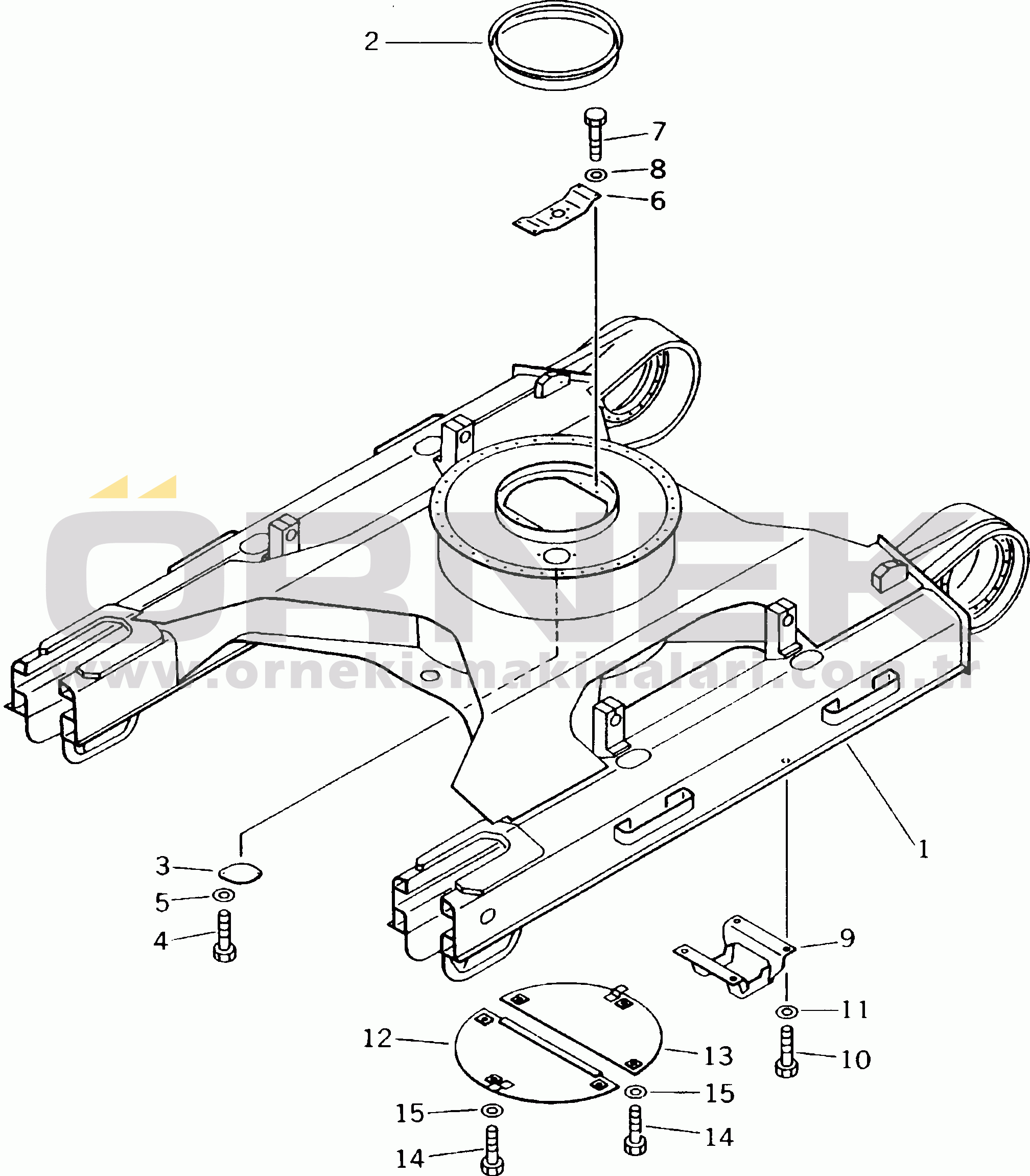 2
7
8
6
ÖRNEK
www.ornekismakinalari.com.tr
1
3
5
4
9
11
10
12
13
15
15
14
14