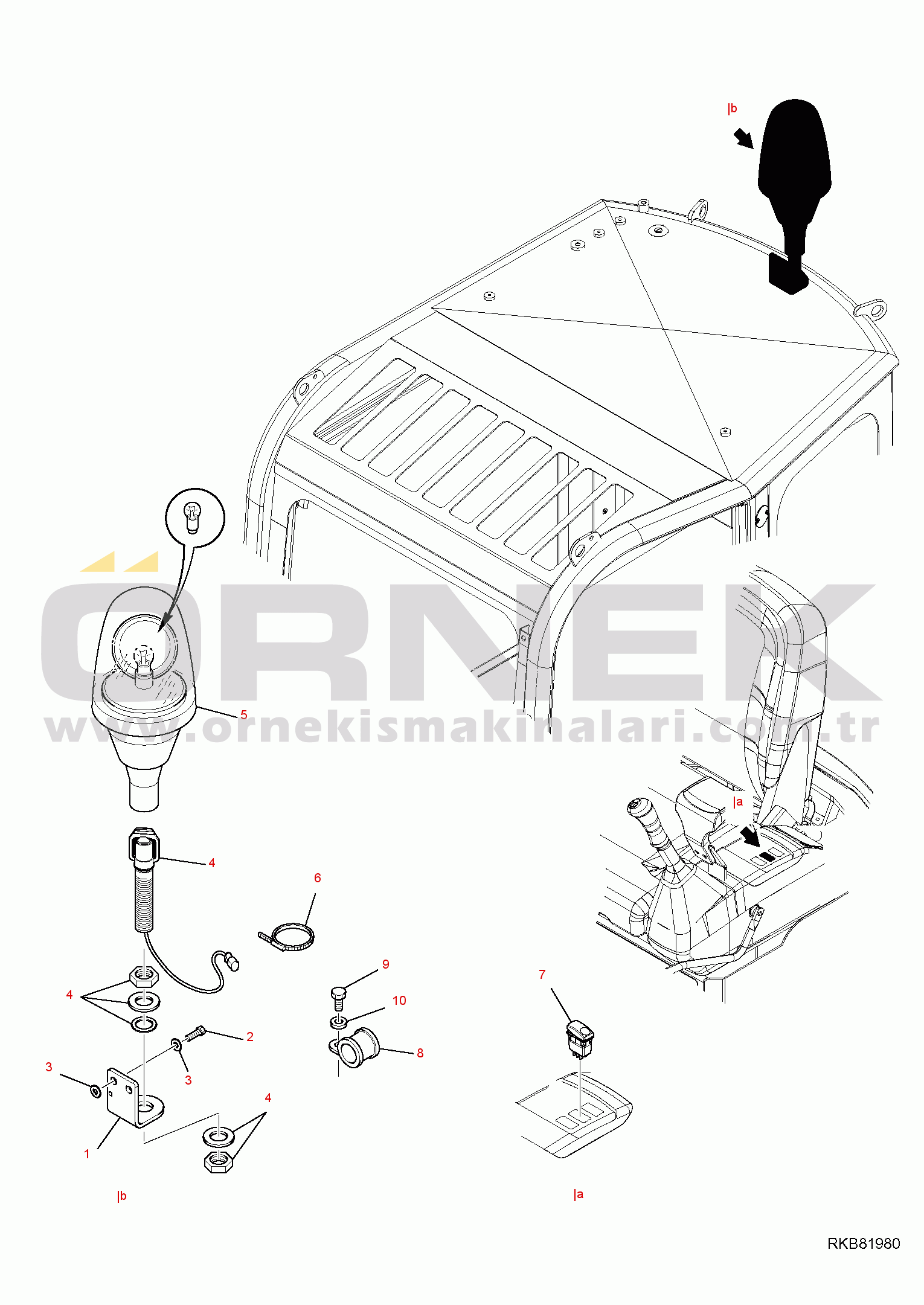 |b

ÖRNEK
www.ornekismakinalari.com.tr

5

|a

4

6

9

7

4

10

2

8

3

3

4

1

|b

|a

RKB81980