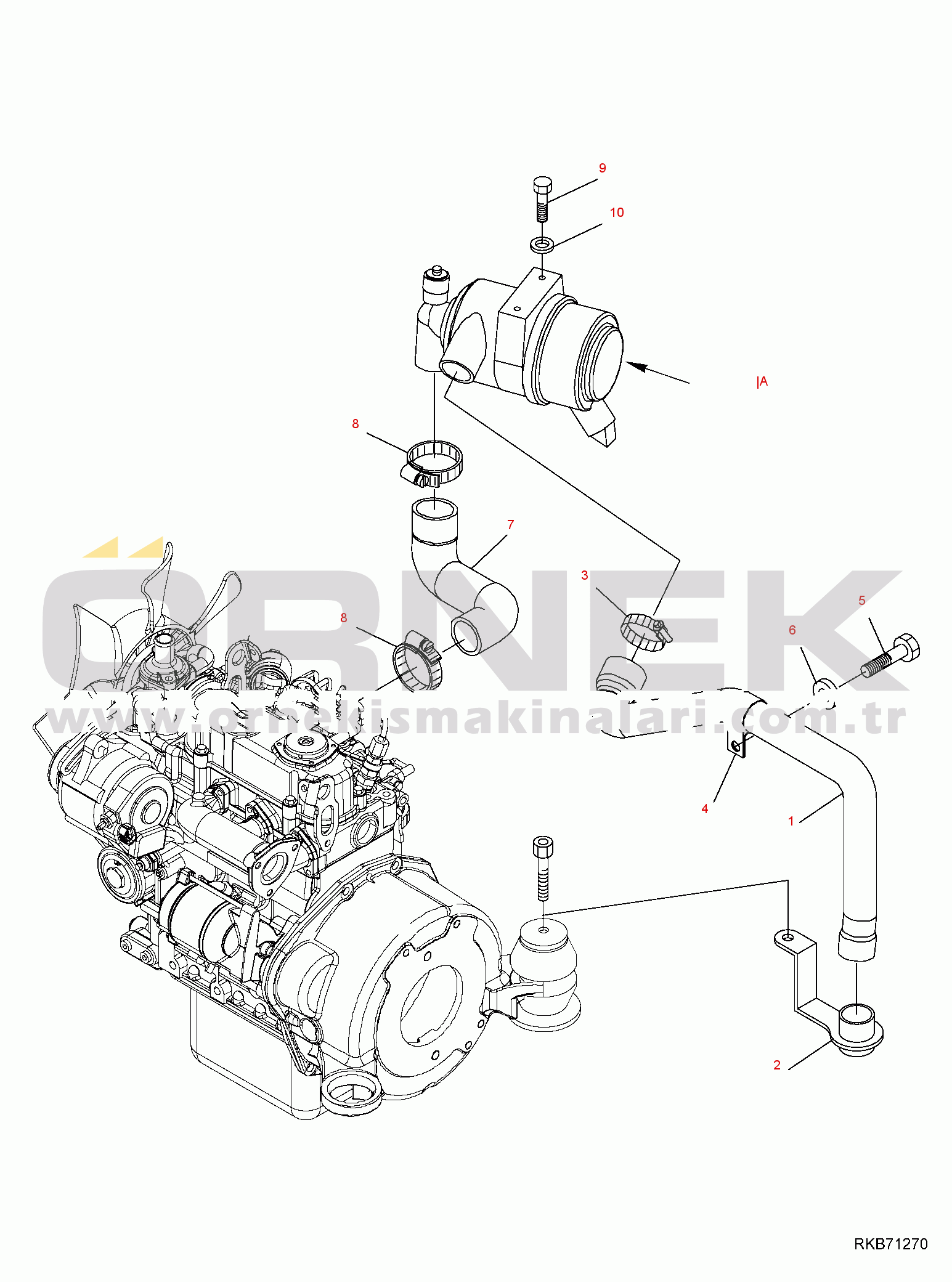 9

10

|A

8

7

3

5

6

8

ÖRNEK

www.ornekismakinalari.com.tr

4

1

2

RKB71270