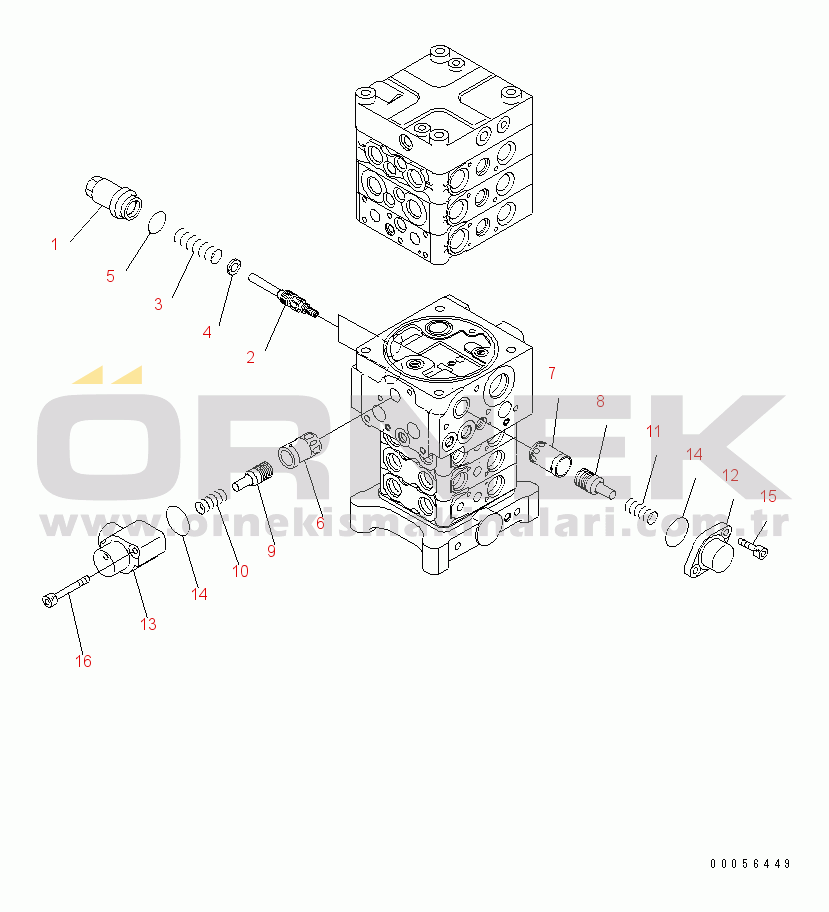 1
5
3
4
2
7
8
11
14
12
15
6
9
10
14
13
16
ÖRNEK
www.ornekismakinalari.com.tr
00056449