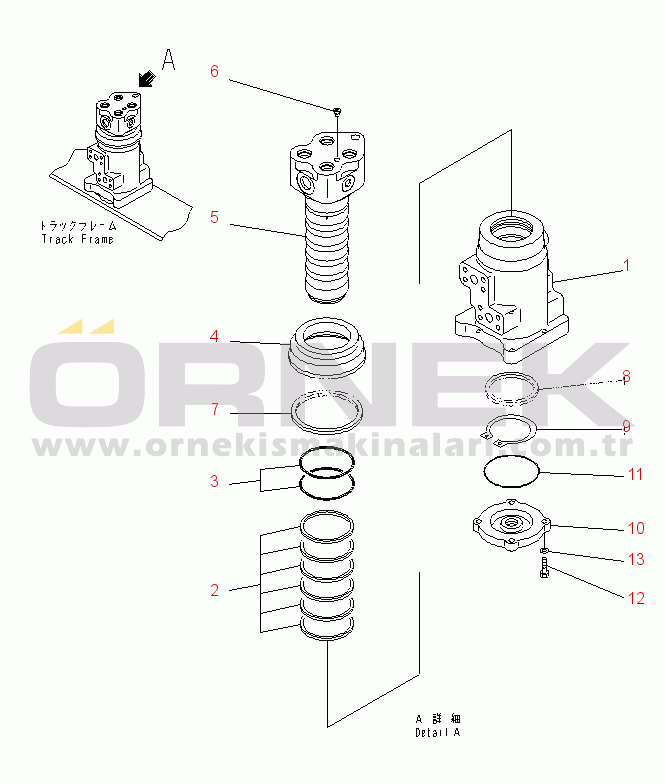 A

トラックフレーム
Track Frame

6

5

4

7

3

2

1

8

9

11

10

13

12

ÖRNEK
www.ornekismakinalari.com.tr

A 詳細
Detail A