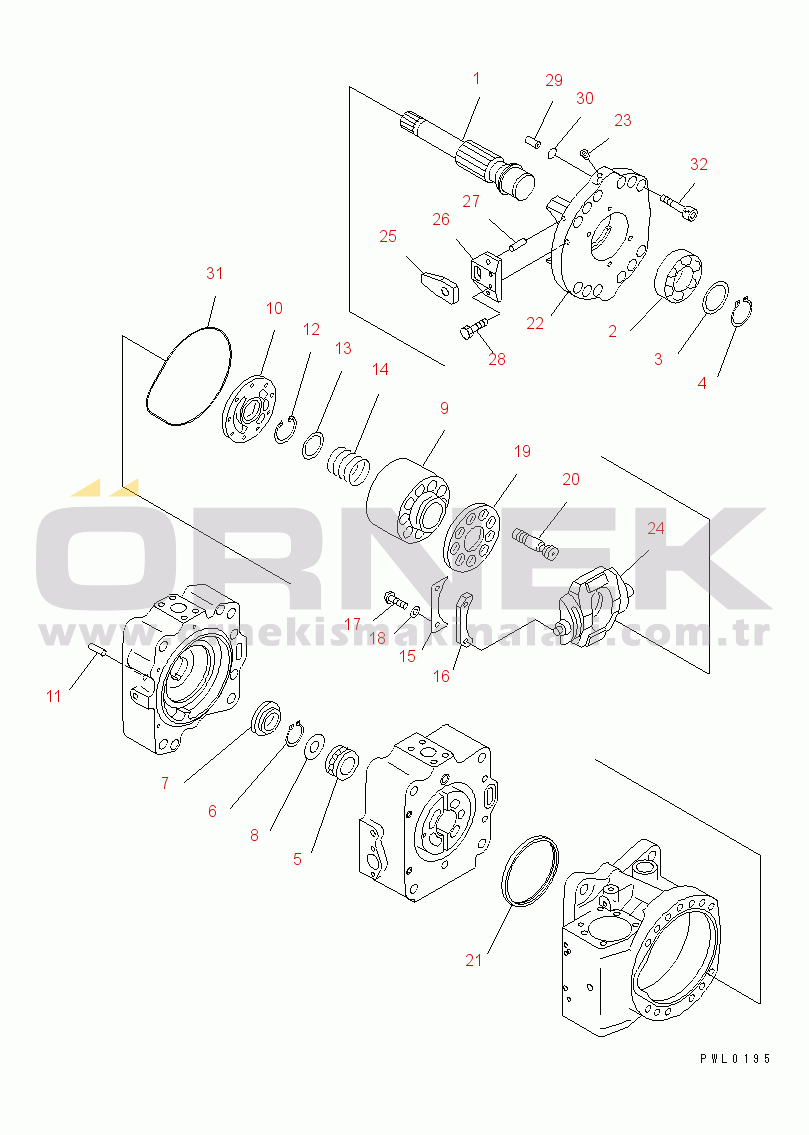 1
29
30
23
32
27
26
25
22
2
3
4
28
31
10
12
13
14
9
19
20
24
ÖRNEK
www.ornekismakinalari.com.tr
17
18
15
16
11
7
6
8
5
21
PWL0195