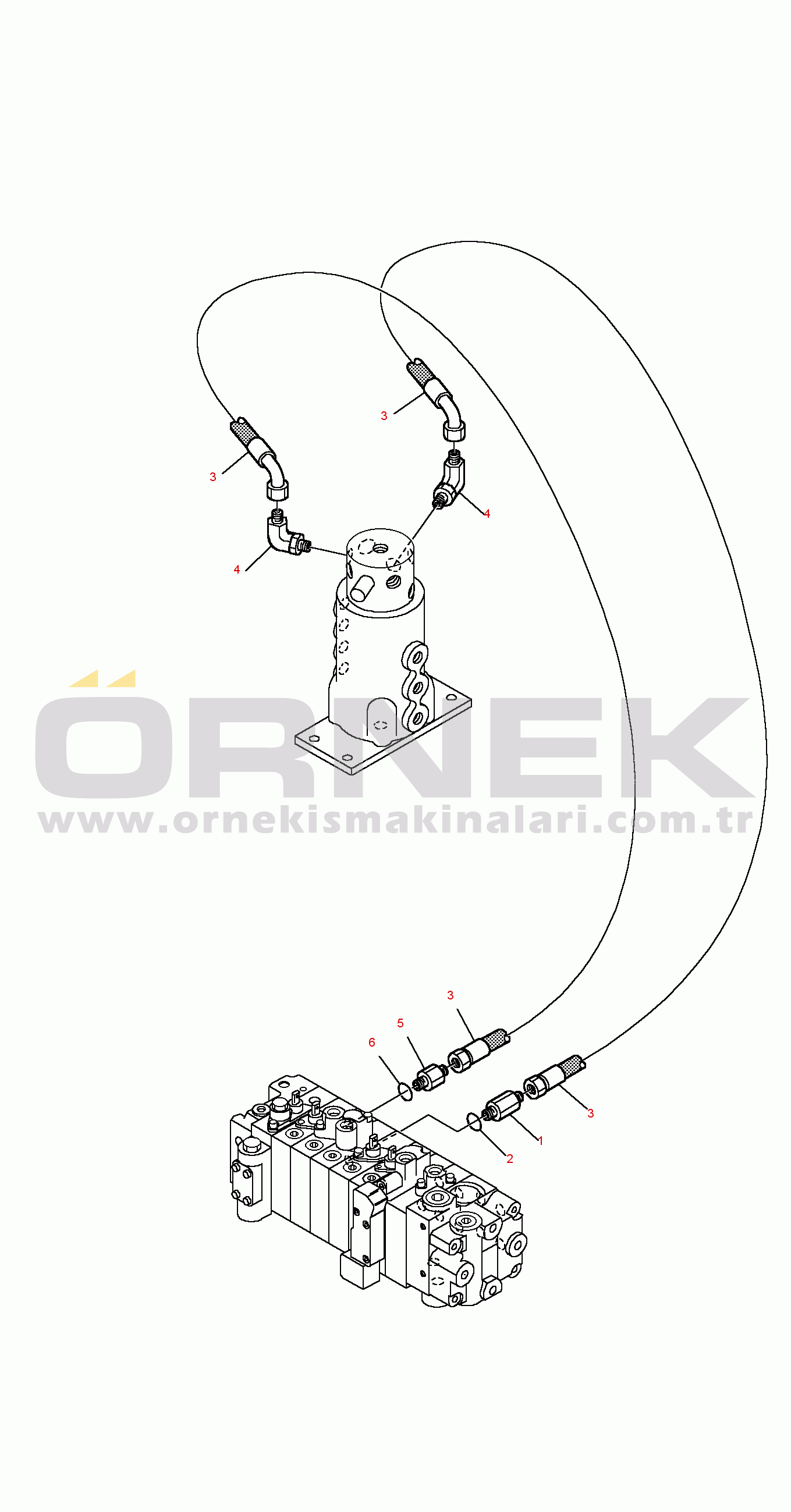 3
3
4
4
ÖRNEK
www.ornekismakinalari.com.tr
3
5
6
3
1
2