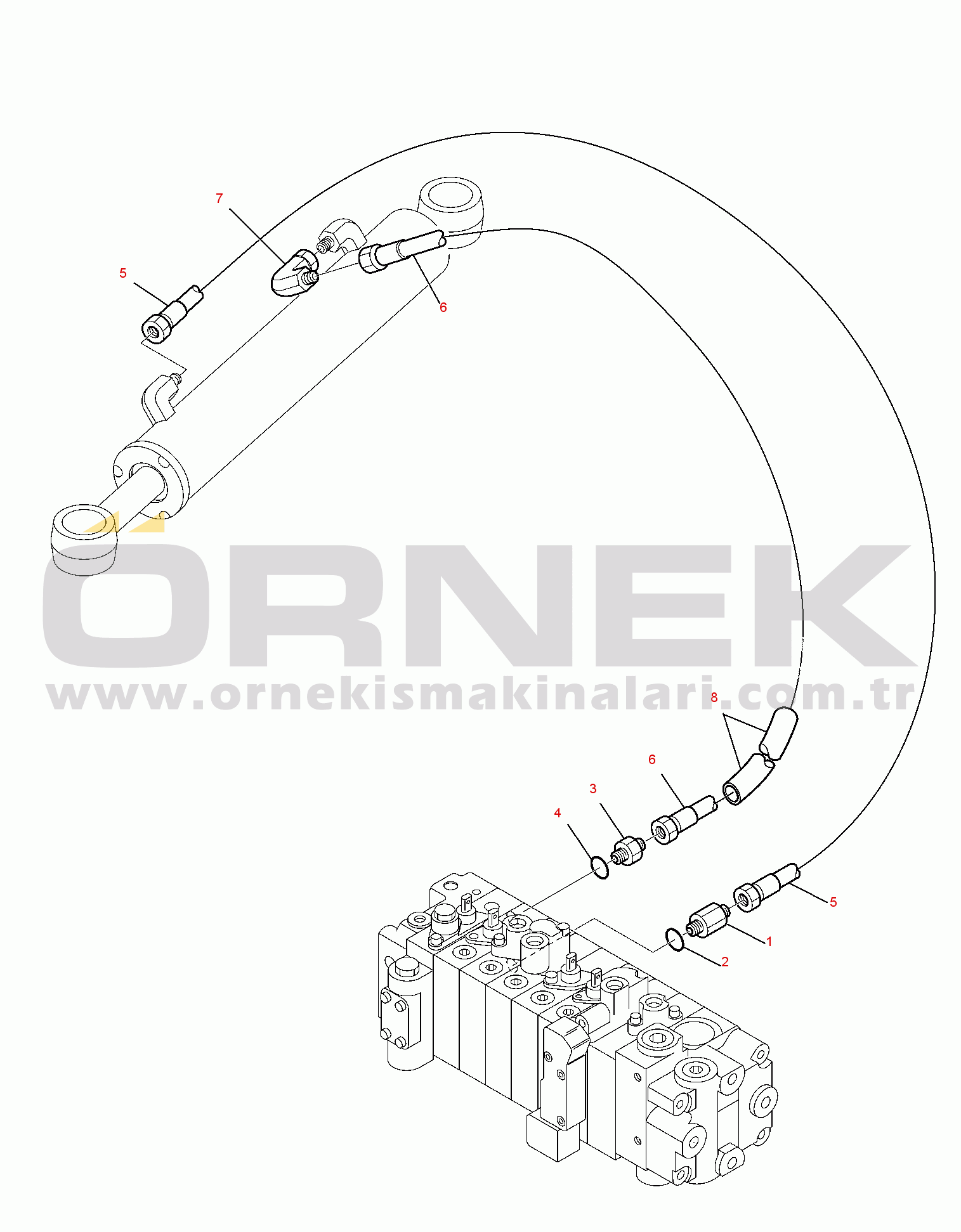 7
5
6
ÖRNEK
www.ornekismakinalari.com.tr
8
6
3
4
5
1
2