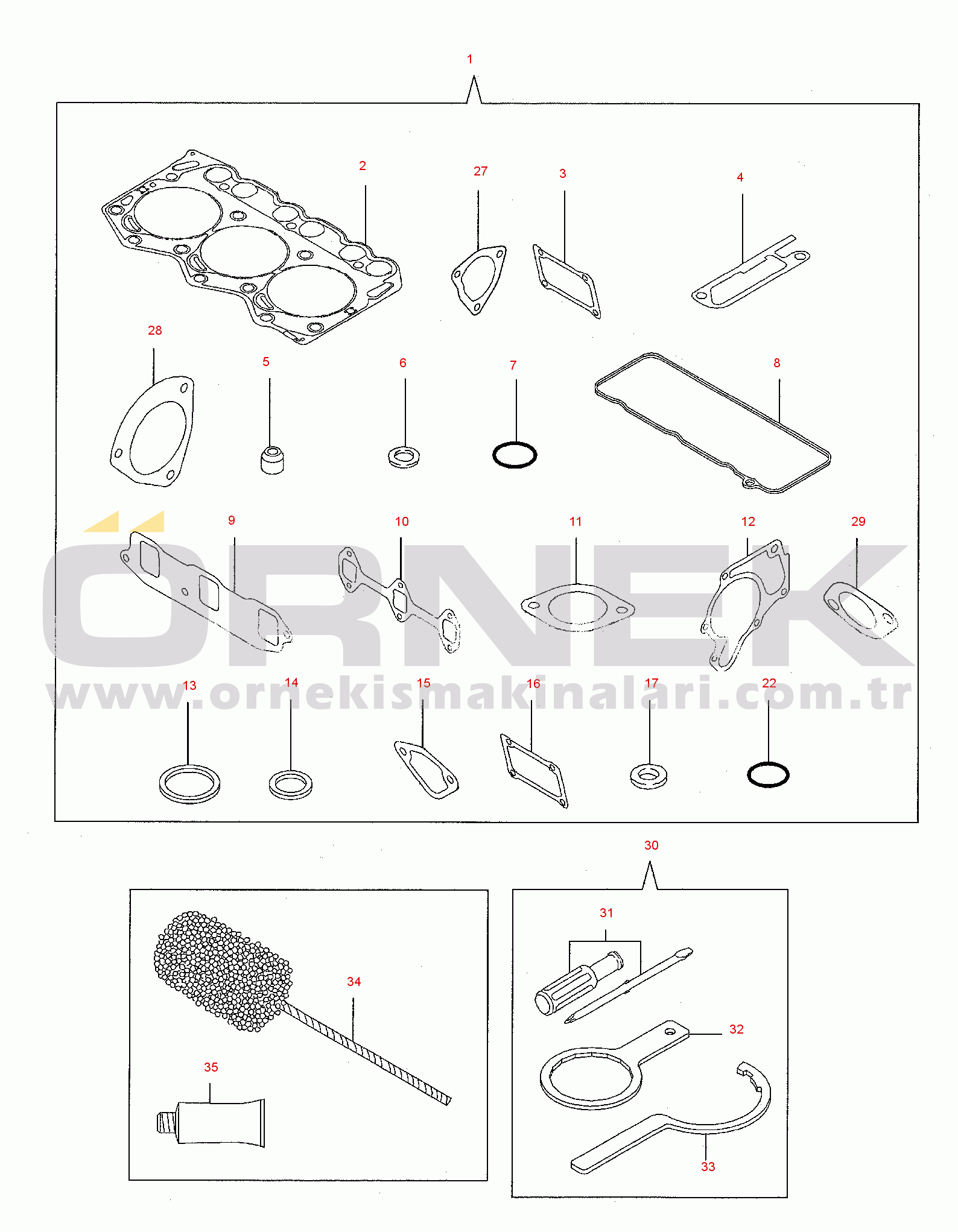 1

2

27

3

4

28

5

6

7

8

9

10

11

12

29

ÖRNEK

www.ornekismakinalari.com.tr

13

14

15

16

17

22

30

31

34

32

35

33