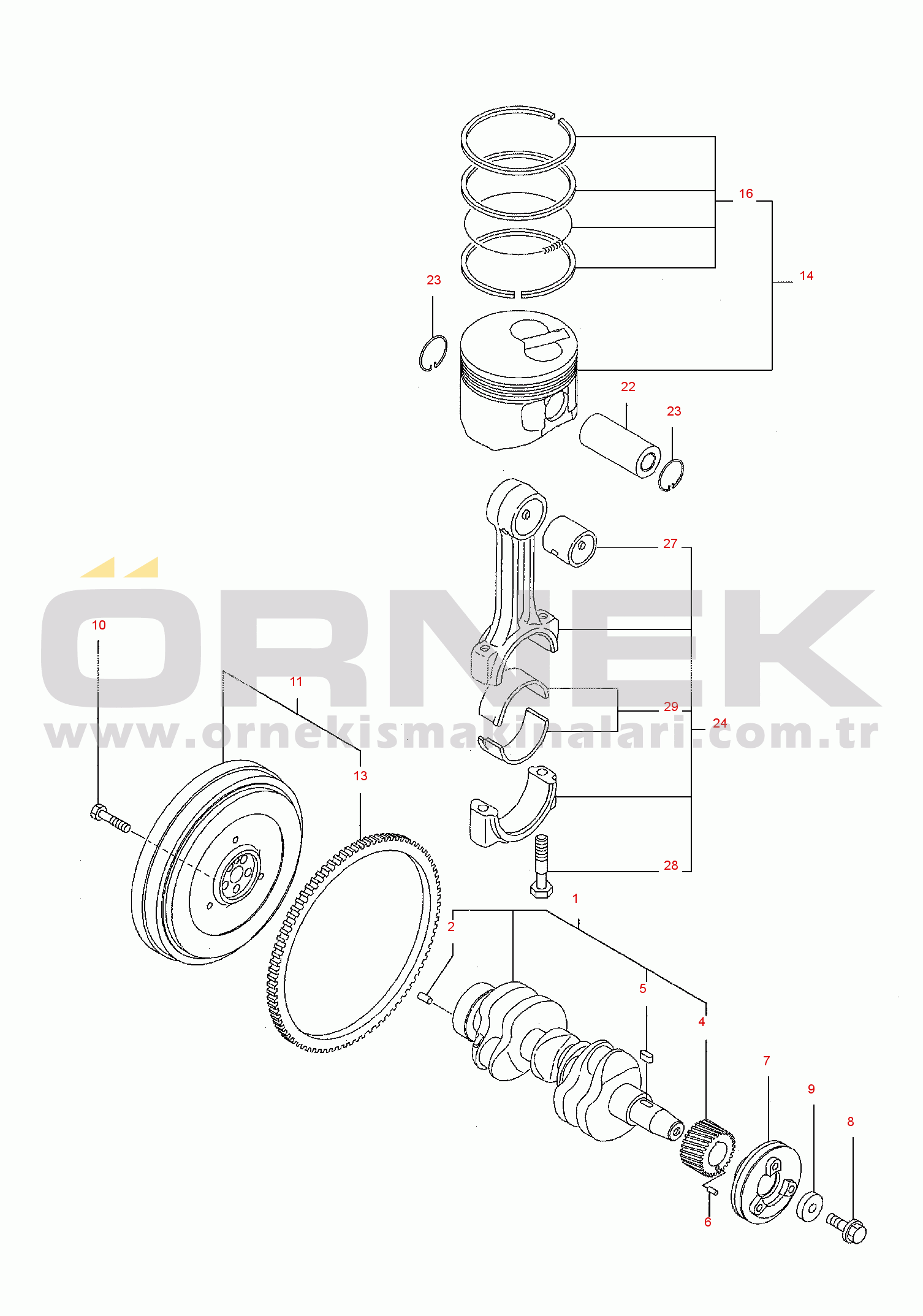 16
14
23
22
23
27
ÖRNEK
10
11
29
24
www.ornekismakinalari.com.tr
13
28
1
2
5
4
7
9
8
6