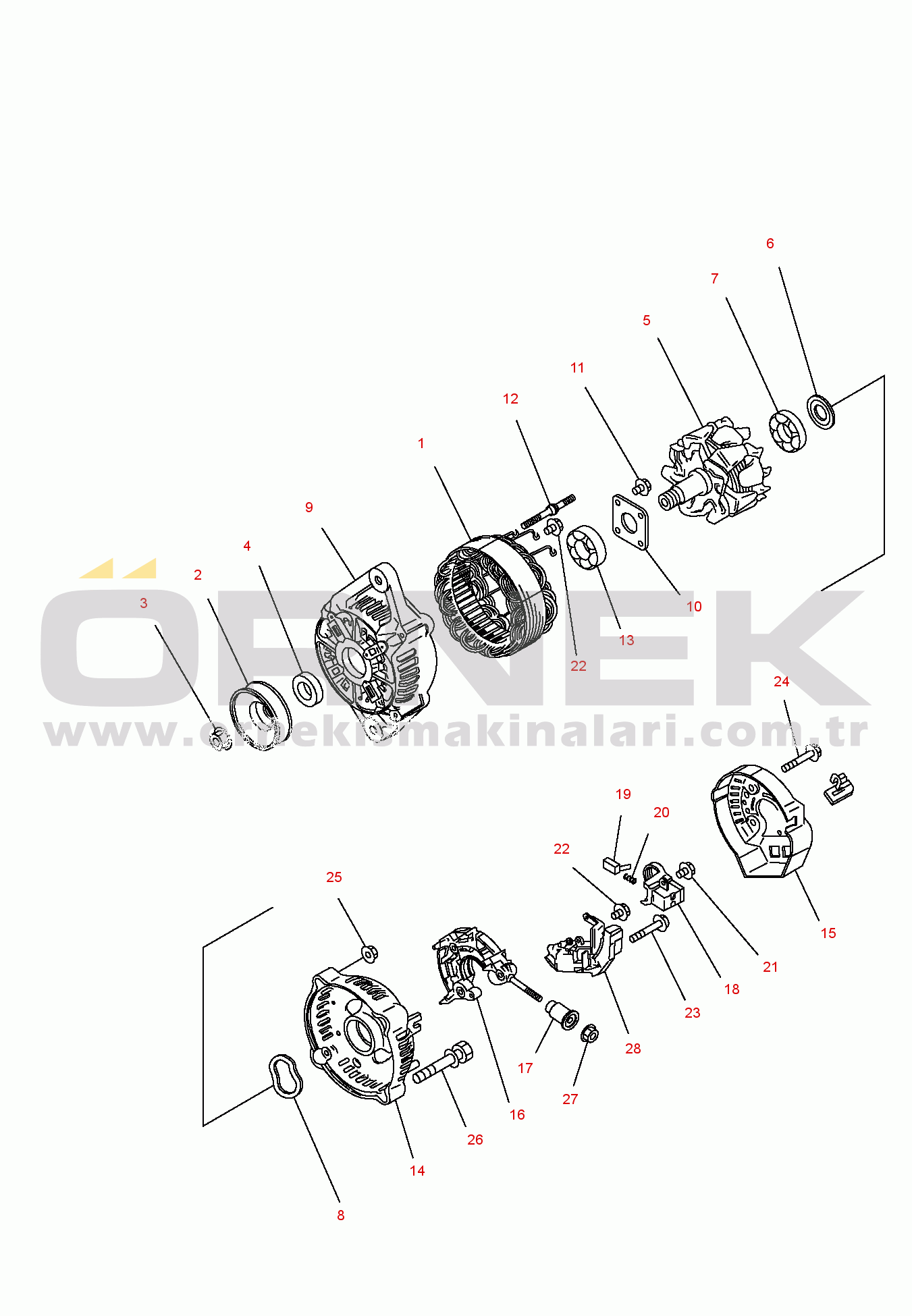 6
7
5
11
12
1
9
4
2
3
10
13
22
ÖRNEK
www.ornekismakinalari.com.tr
24
19
20
22
25
15
21
18
23
28
17
27
16
26
14
8