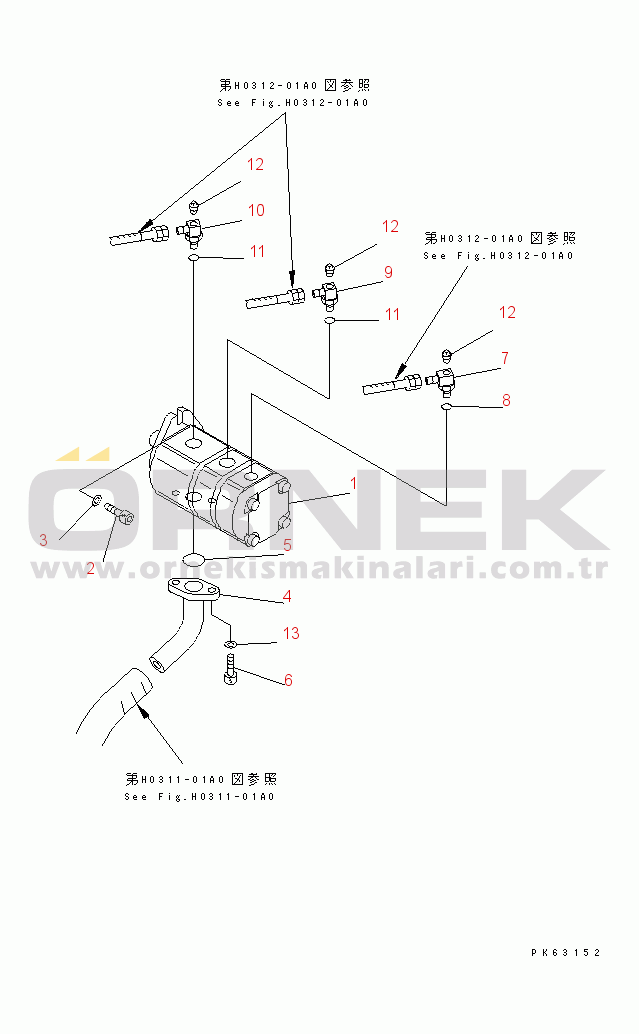 第H0312-01A0図参照
See Fig.H0312-01A0

12
10
11

12
9
11

第H0312-01A0図参照
See Fig.H0312-01A0

12
7
8

1
3
2
5
4
13
6

ÖRNEK
www.ornekismakinalari.com.tr

第H0311-01A0図参照
See Fig.H0311-01A0

PK63152