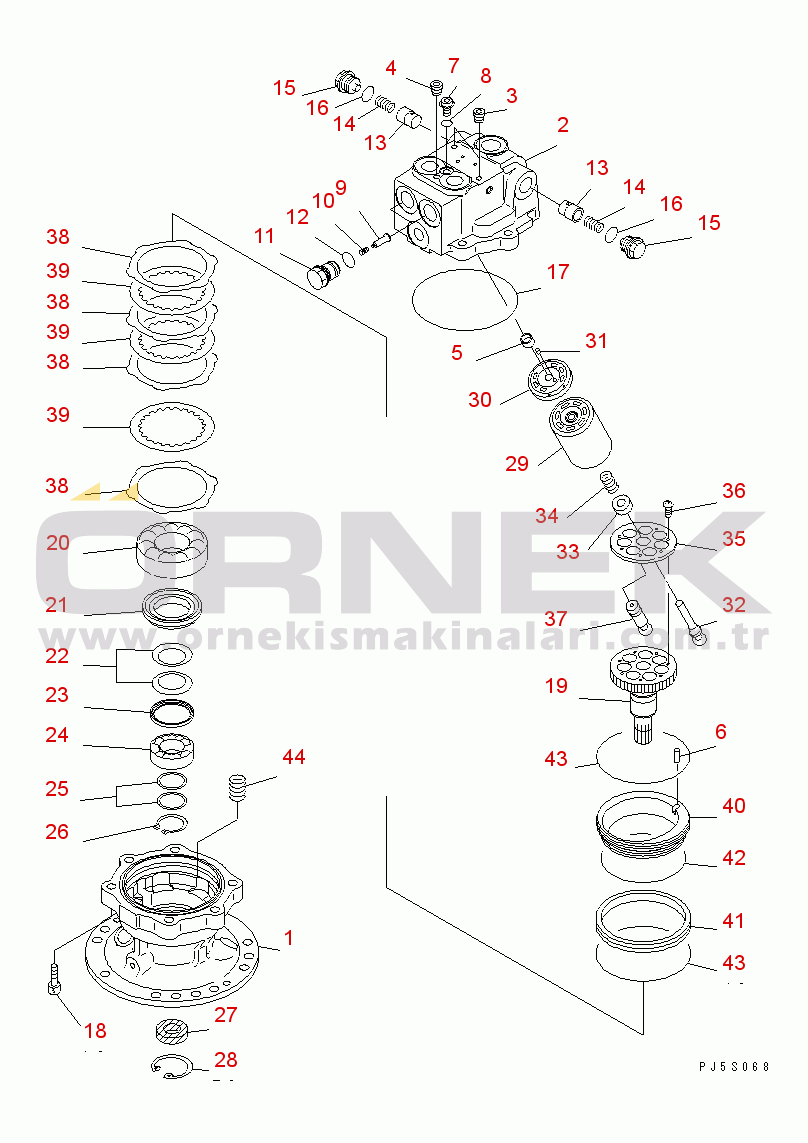 15
16
14
13
4
7
8
3
2
13
14
16
15
9
10
12
11
17
5
31
30
29
38
39
38
39
38
39
38
20
21
22
23
24
25
26
44
1
18
27
28
34
33
36
35
37
32
19
6
43
40
42
41
43
ÖRNEK
www.ornekismakinalari.com.tr
PJ5S068