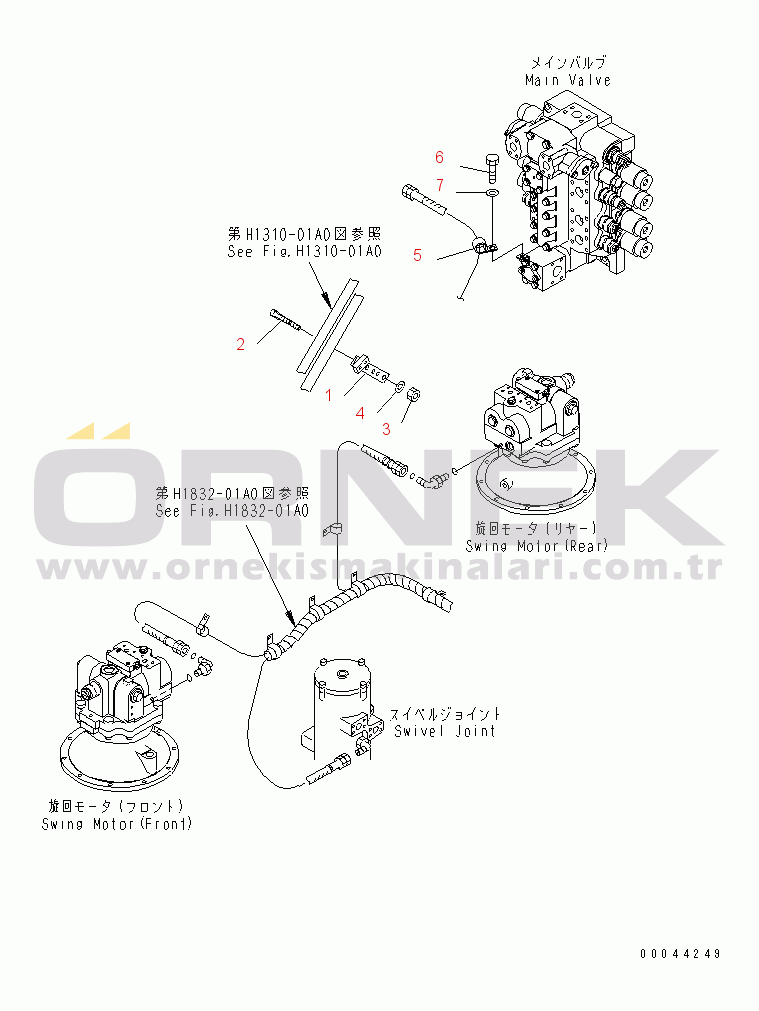 メインバルブ
Main Valve

6
7
5

第H1310-01A0図参照
See Fig.H1310-01A0

2
1
4
3

ÖRNEK
www.ornekismakinalari.com.tr

第H1832-01A0図参照
See Fig.H1832-01A0

旋回モータ(リヤー)
Swing Motor(Rear)

スイベルジョイント
Swivel Joint

旋回モータ(フロント)
Swing Motor(Front)

00044249